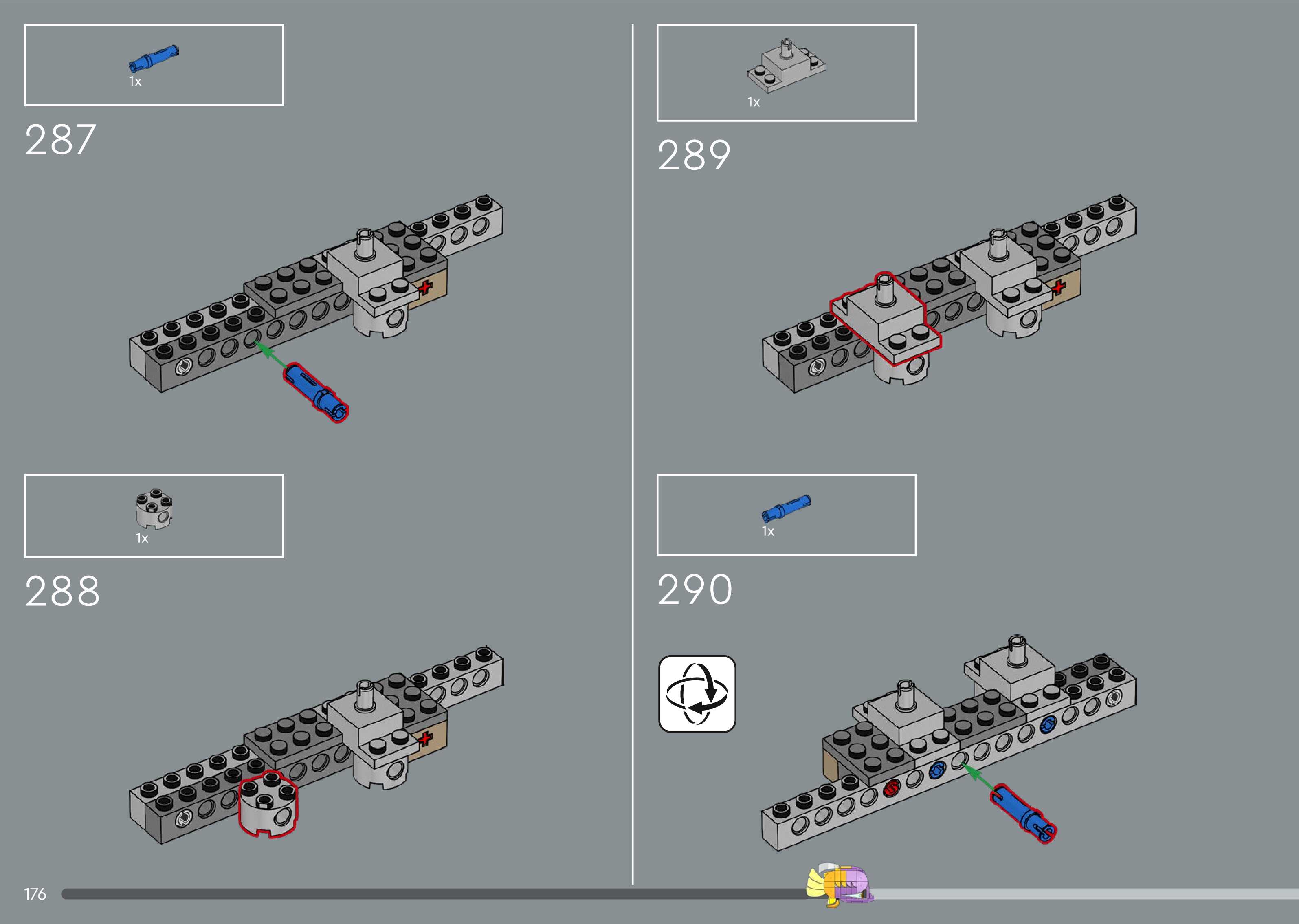 1x

287

1x

288

1x

289

1x

290

176