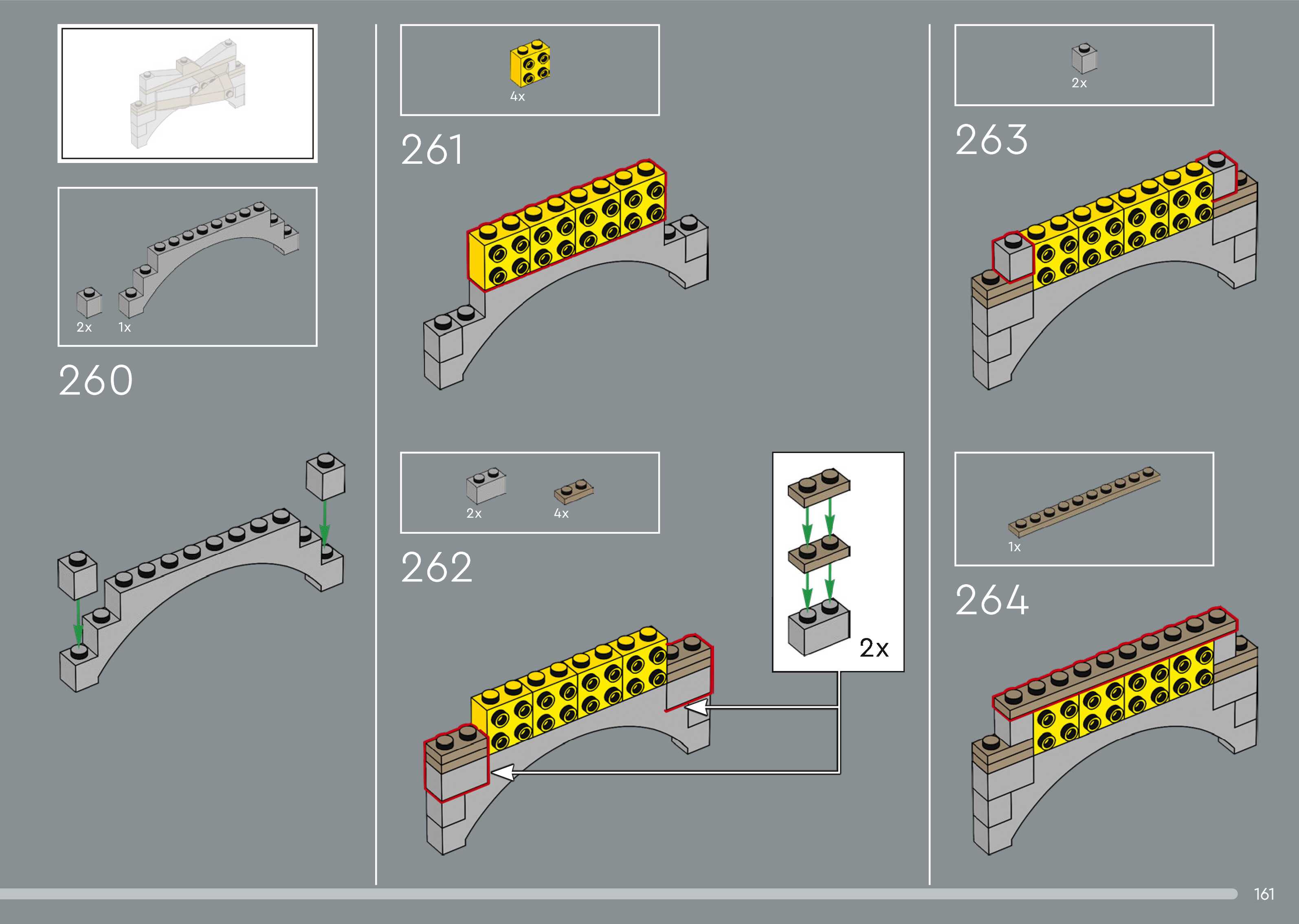 2x 1x

260

4x

261

2x 4x

262

2x

2x

263

1x

264

161