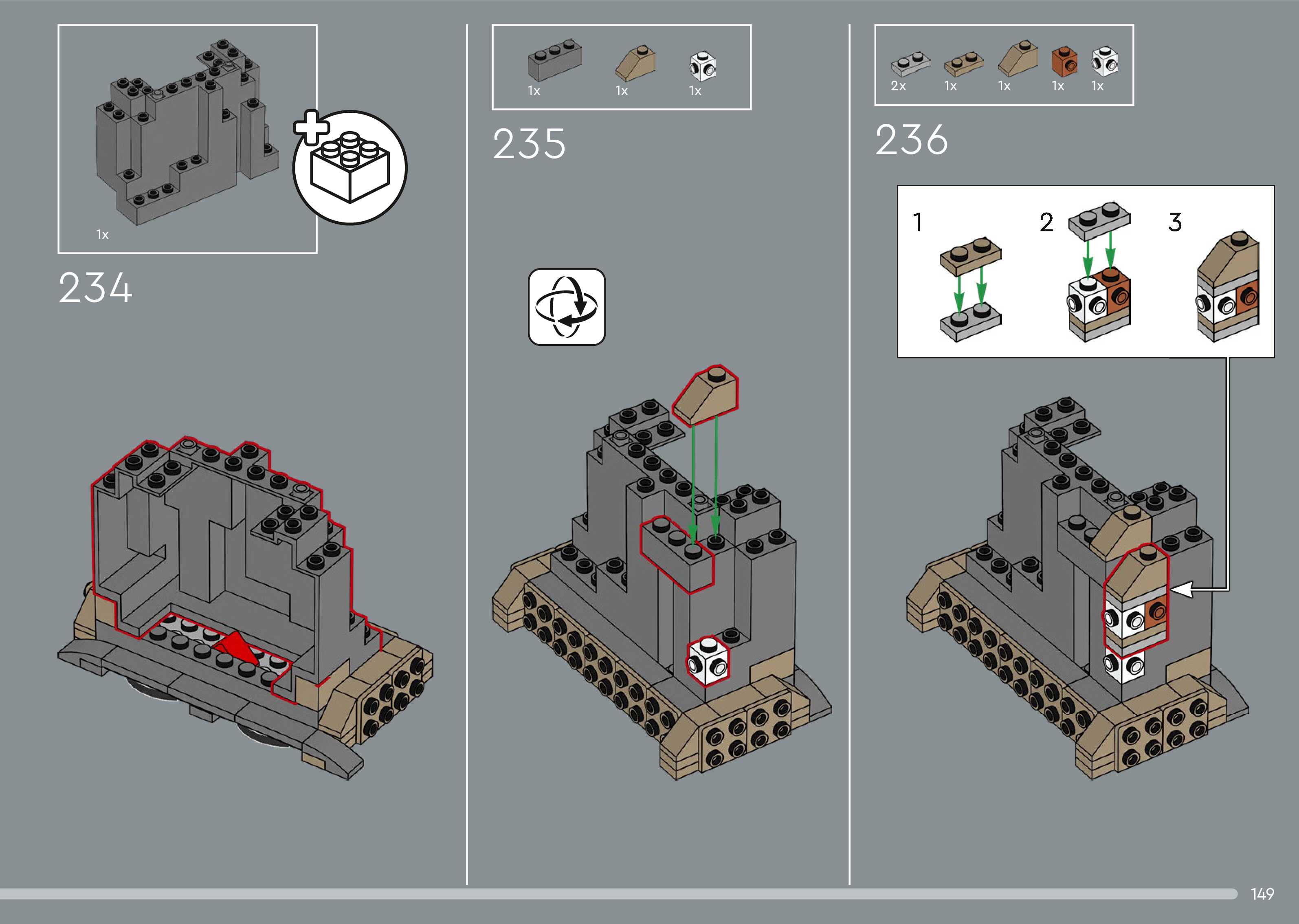 1x

234

1x 1x 1x

235

2x 1x 1x 1x 1x

236

1 2 3

149