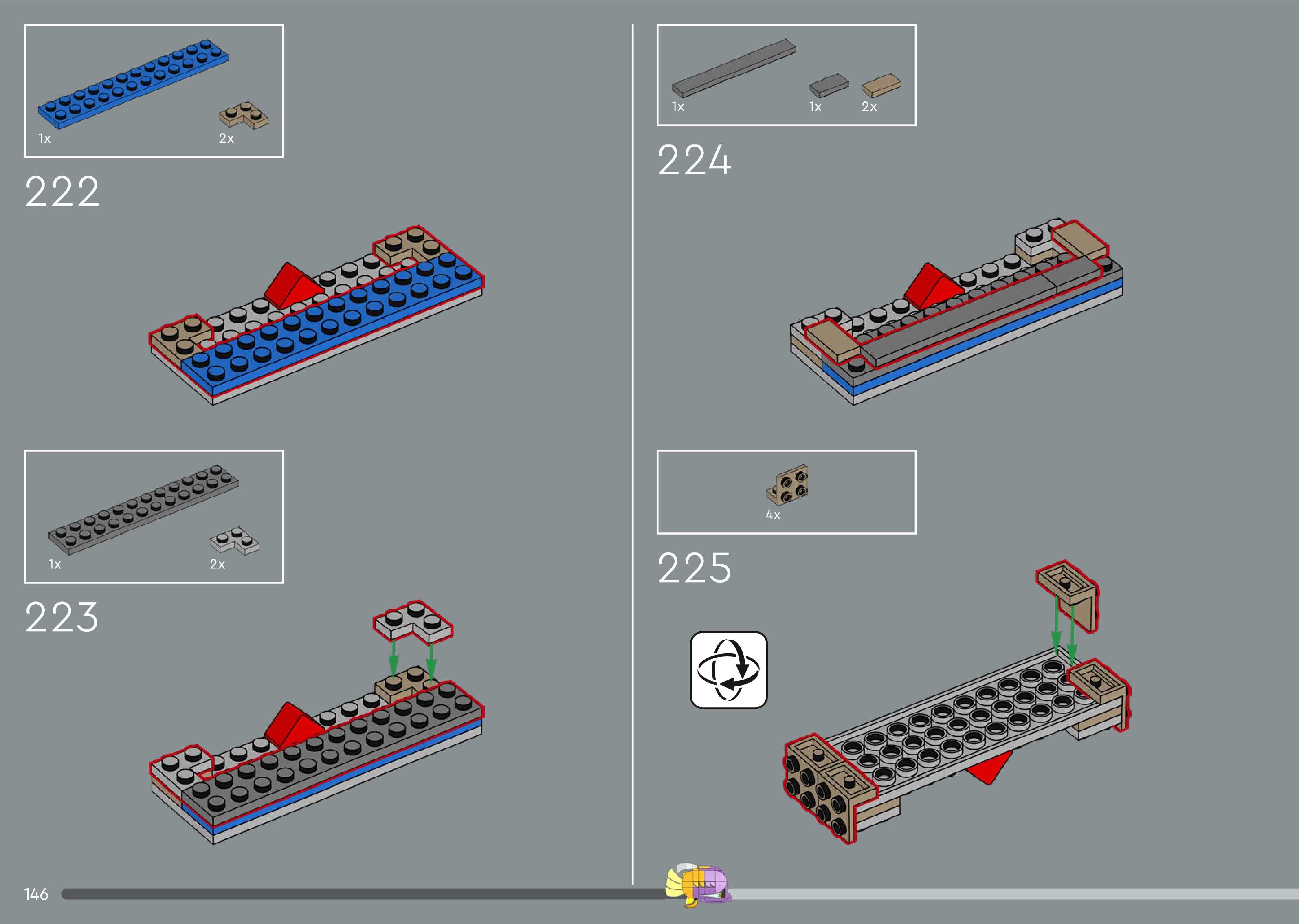 1x
2x

222

1x
2x

223

1x
1x
2x

224

4x

225

146