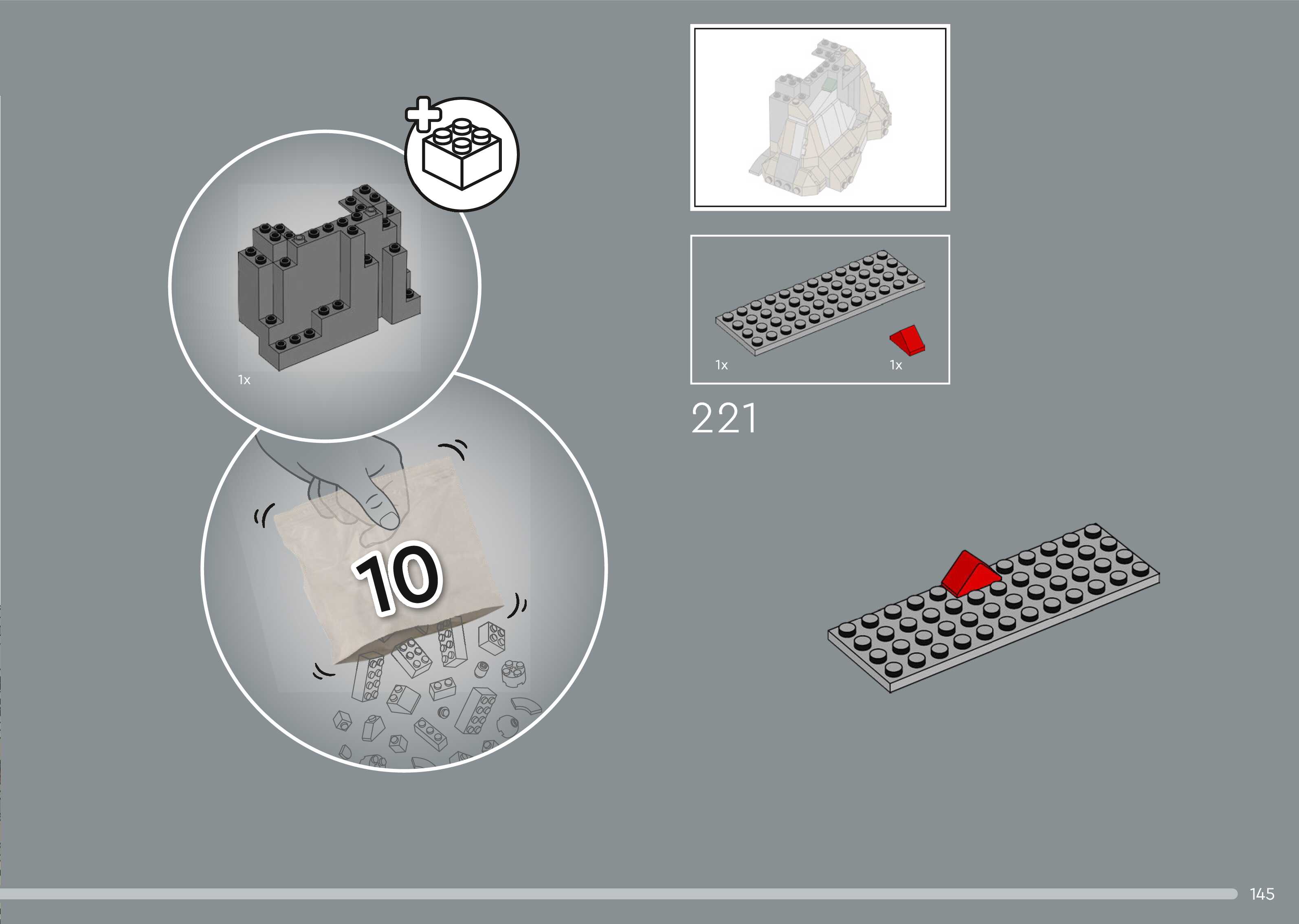 1x

10

1x

1x

221

145