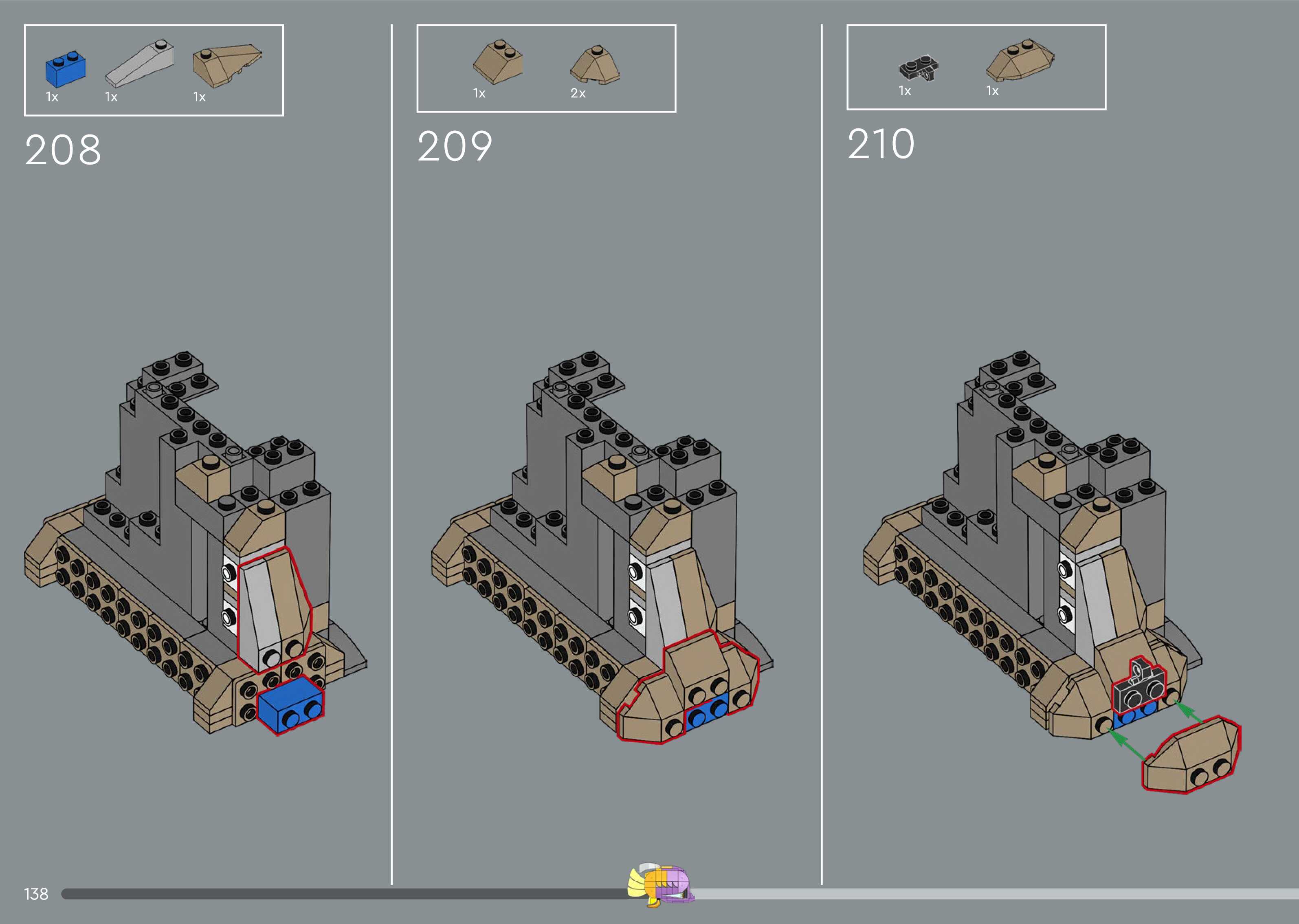 1x 1x 1x

208

1x 2x

209

1x 1x

210

138