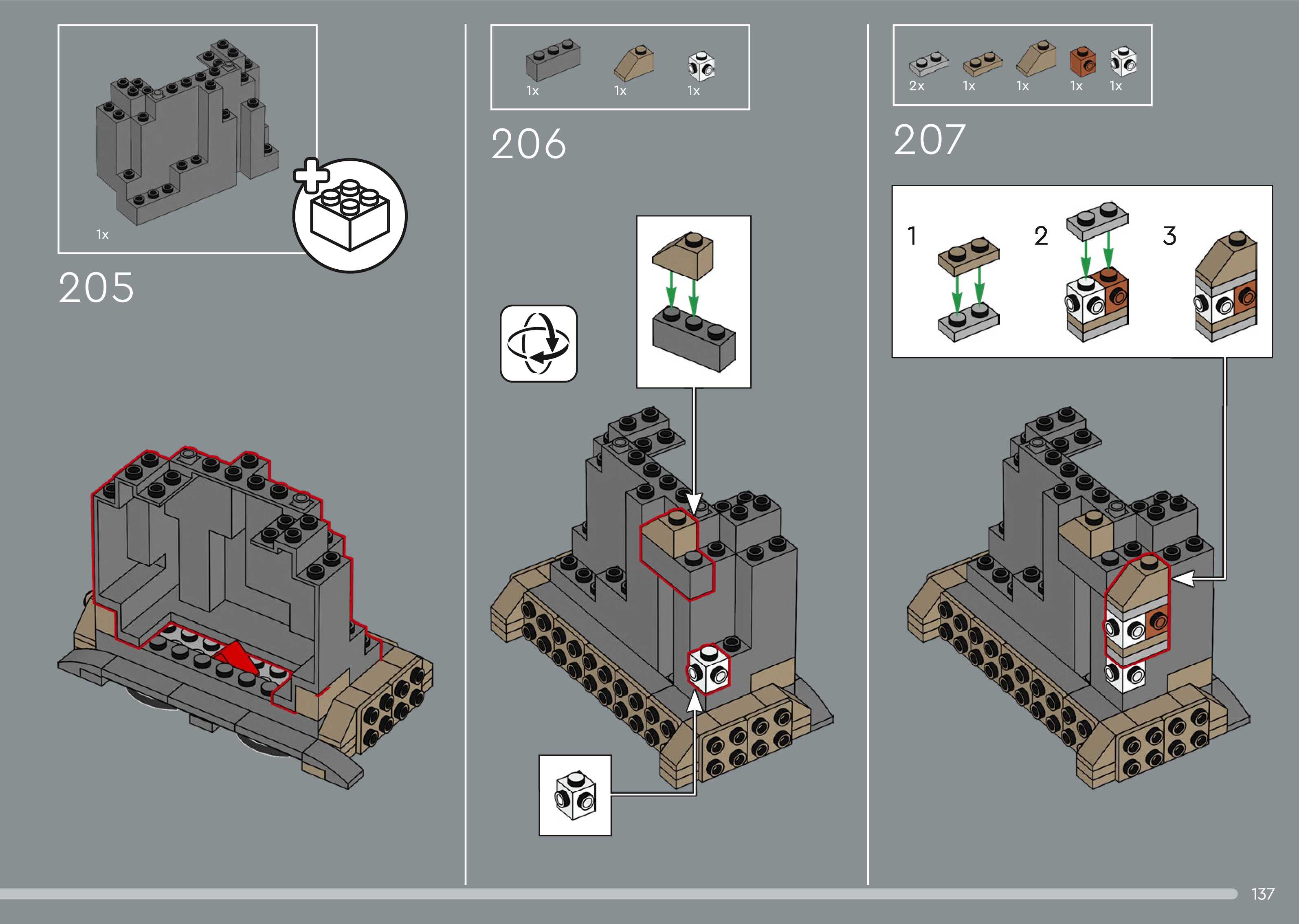 1x

205

1x 1x 1x

206

2x 1x 1x 1x 1x

207

1

2

3

137