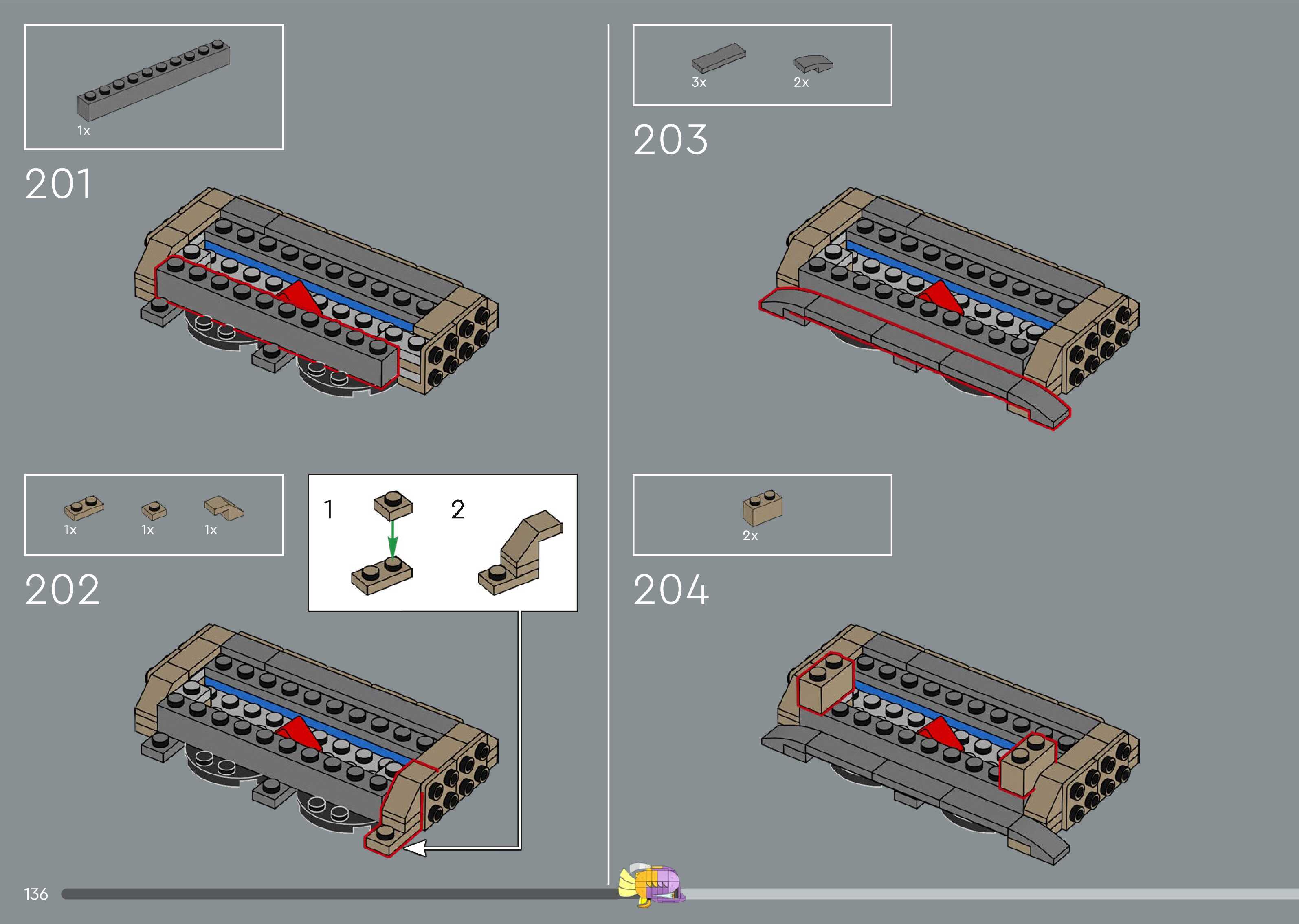 1x

201

1x 1x 1x

202

1 2

3x 2x

203

2x

204

136