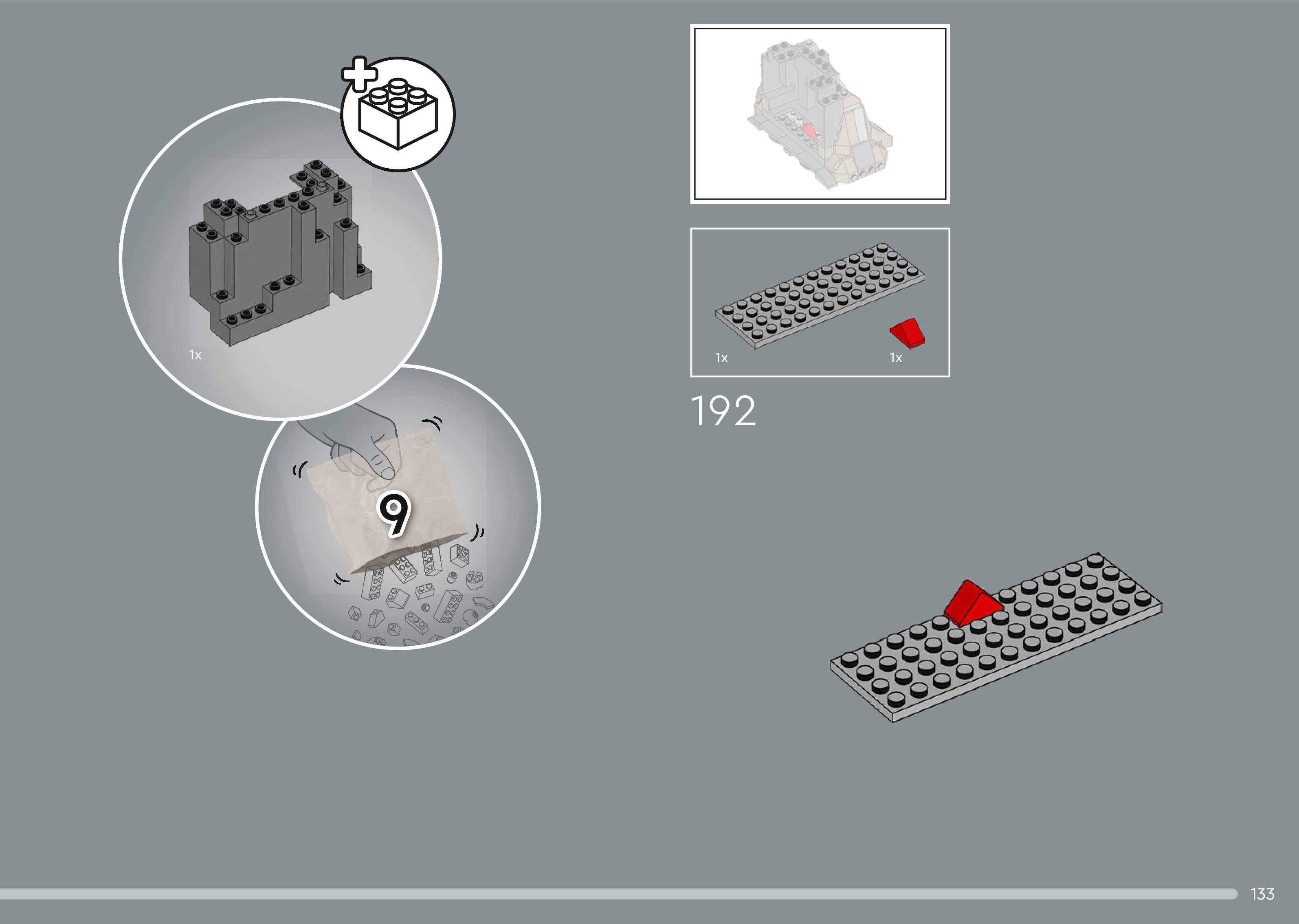 1x

9

1x

1x

192

133