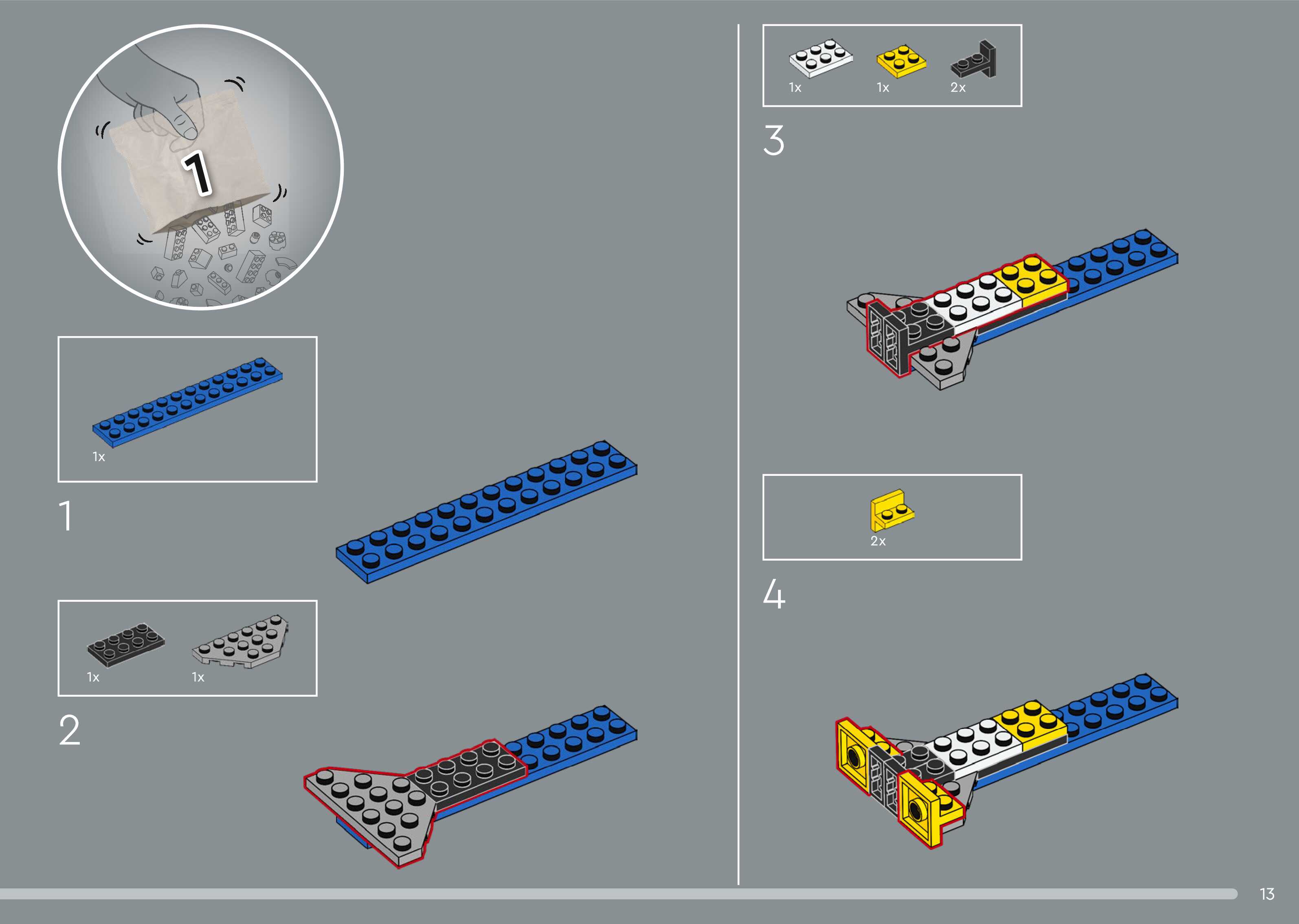 1

1x

1

1x 1x

2

1x 1x 2x

3

2x

4

13