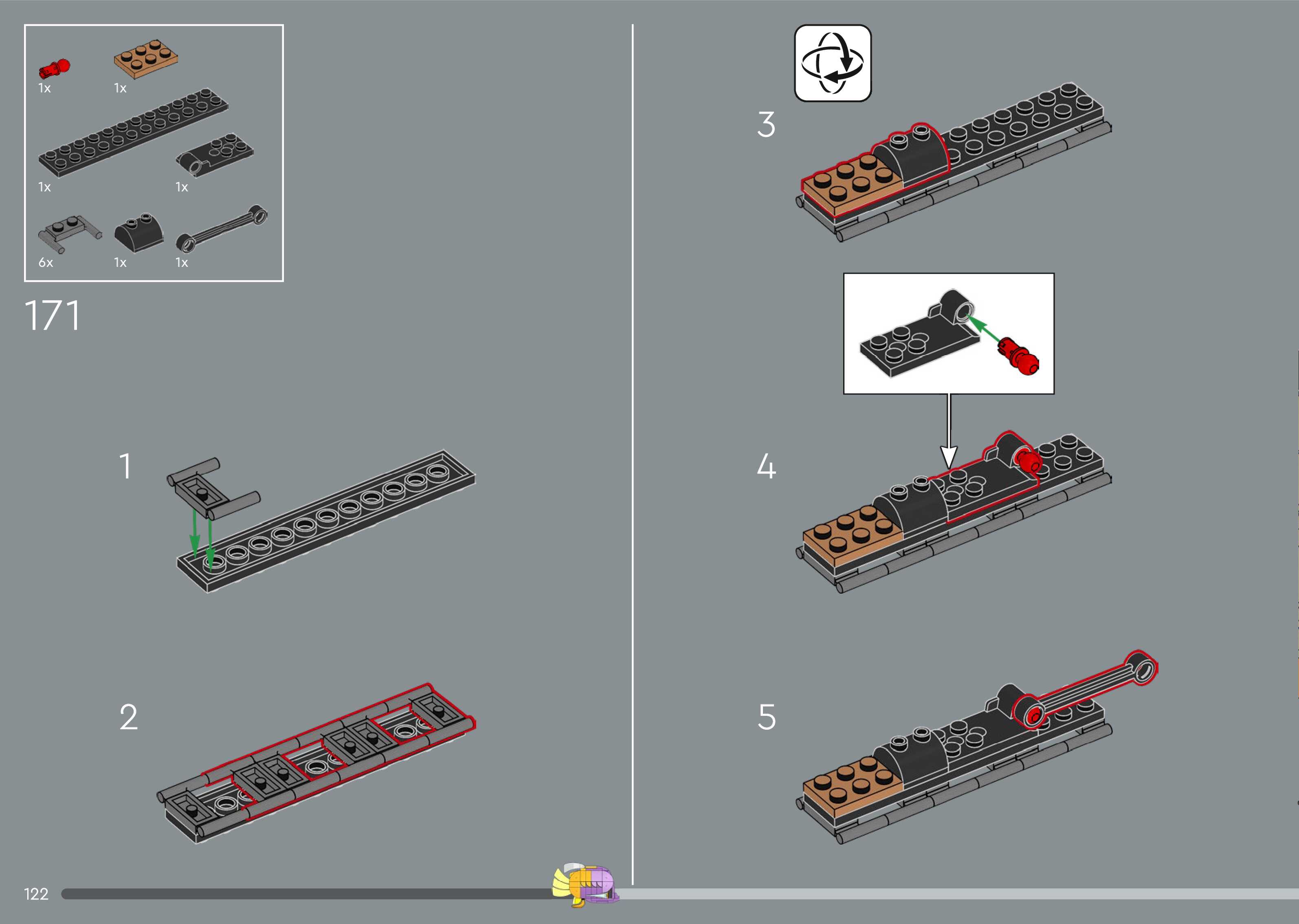 1x
1x
1x
1x
6x
1x
1x

171

1

2

3

4

5

122