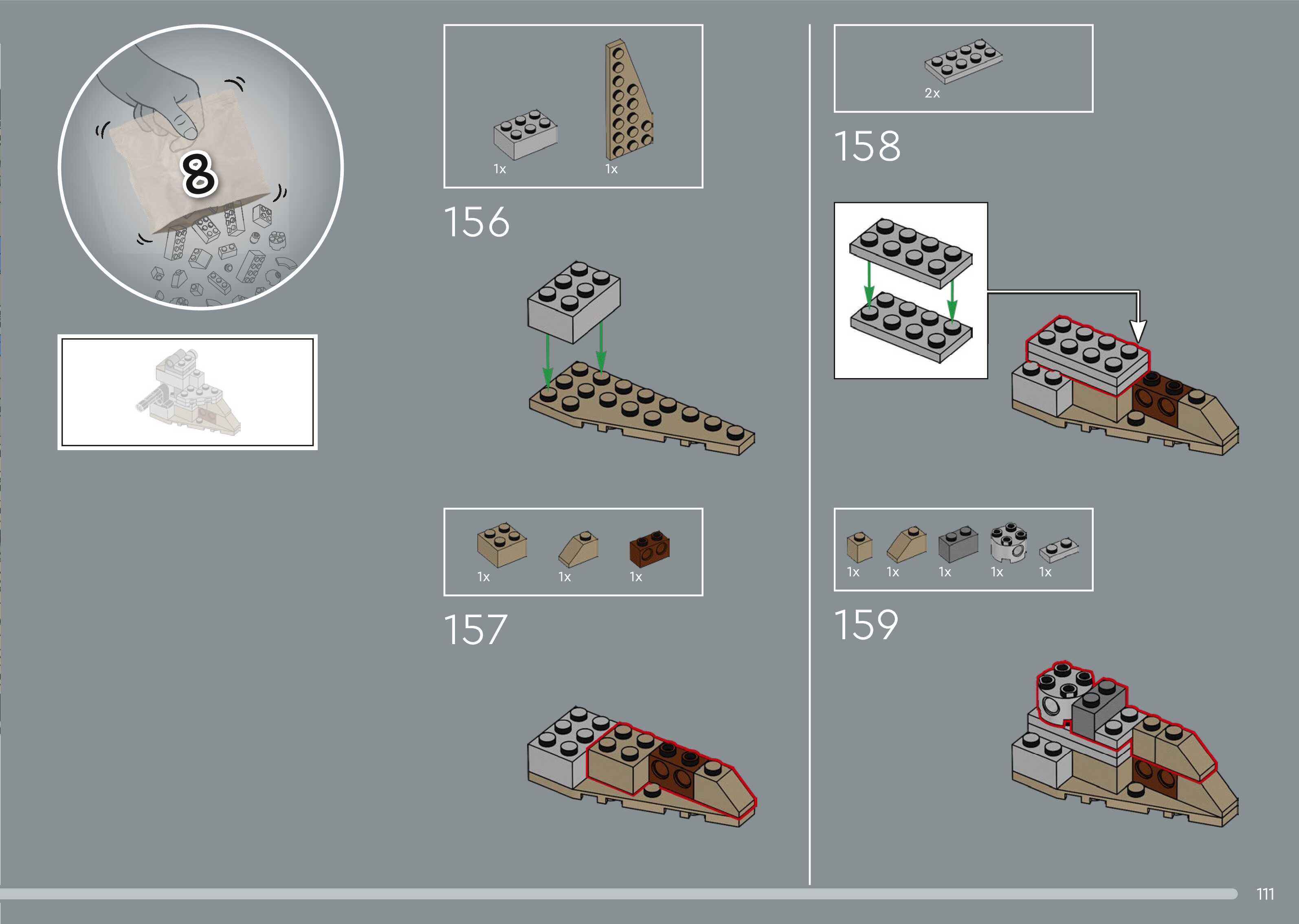 8

1x 1x

156

1x 1x 1x

157

2x

158

1x 1x 1x 1x 1x

159

111