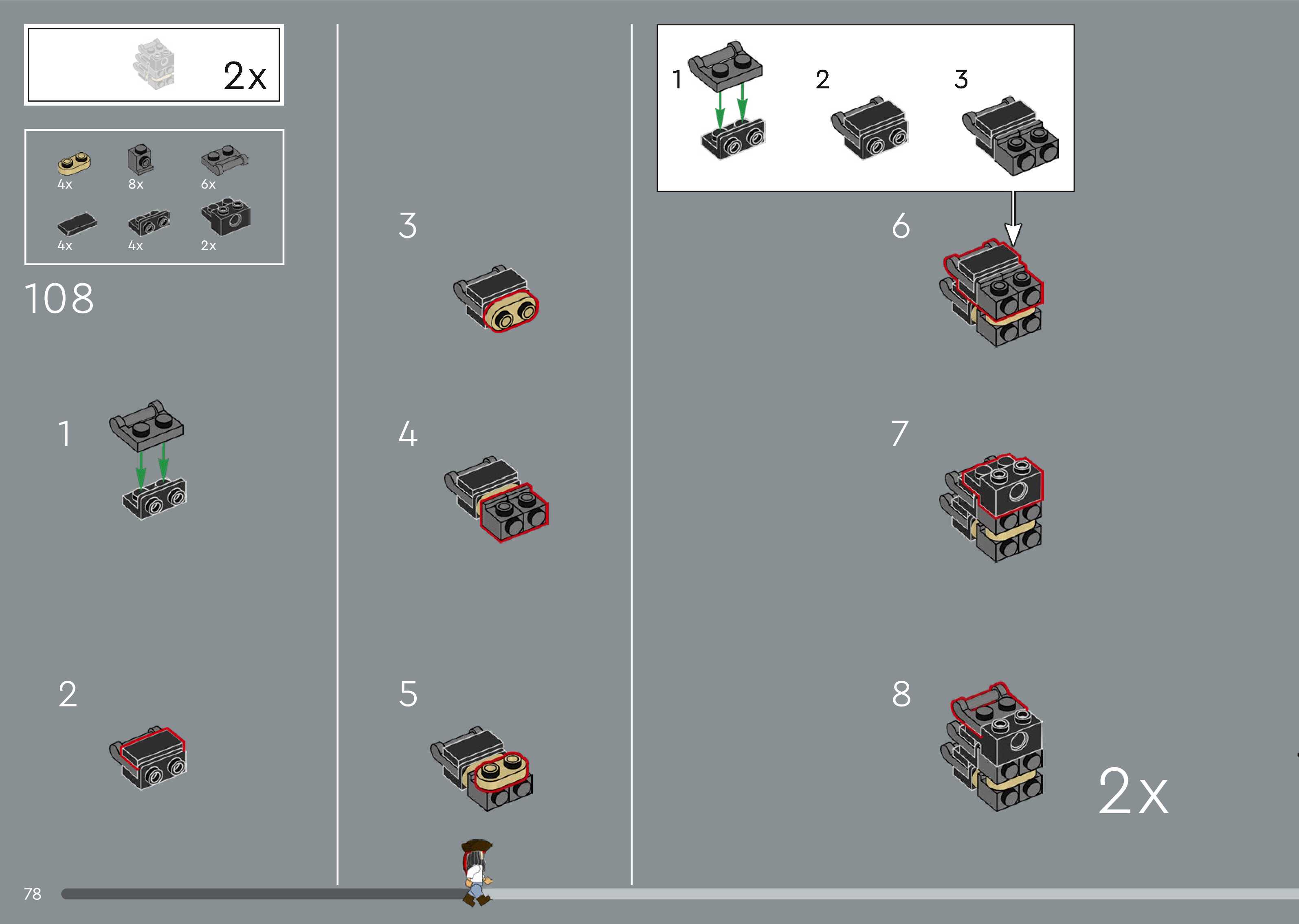 2x

4x
8x
6x
4x
4x
2x

108

1

2

3

4

5

1
2
3

6

7

8

2x

78