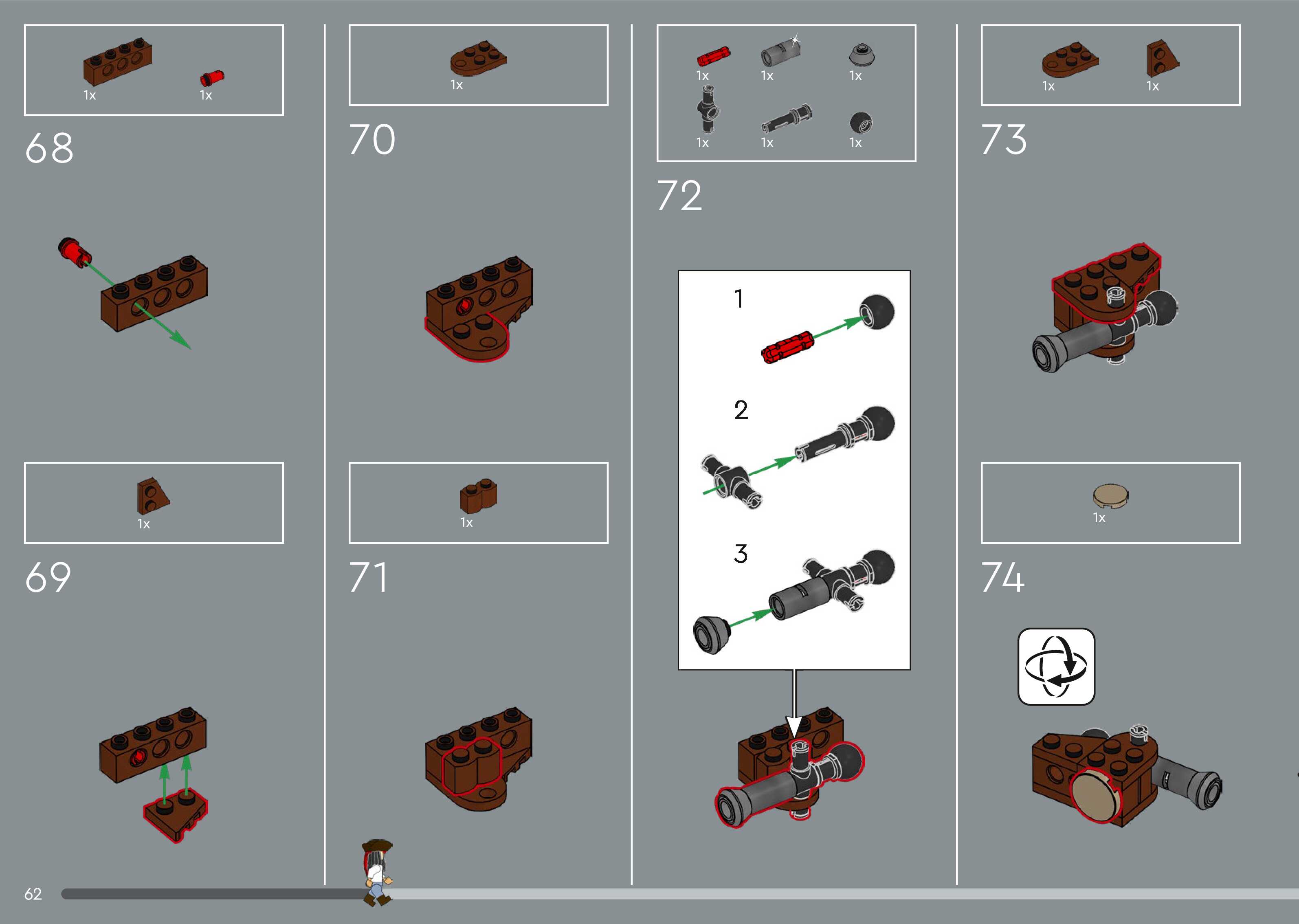 1x 1x

68

1x

69

1x

70

1x

71

1x 1x 1x
1x 1x 1x

72

1

2

3

1x 1x

73

1x

74

62