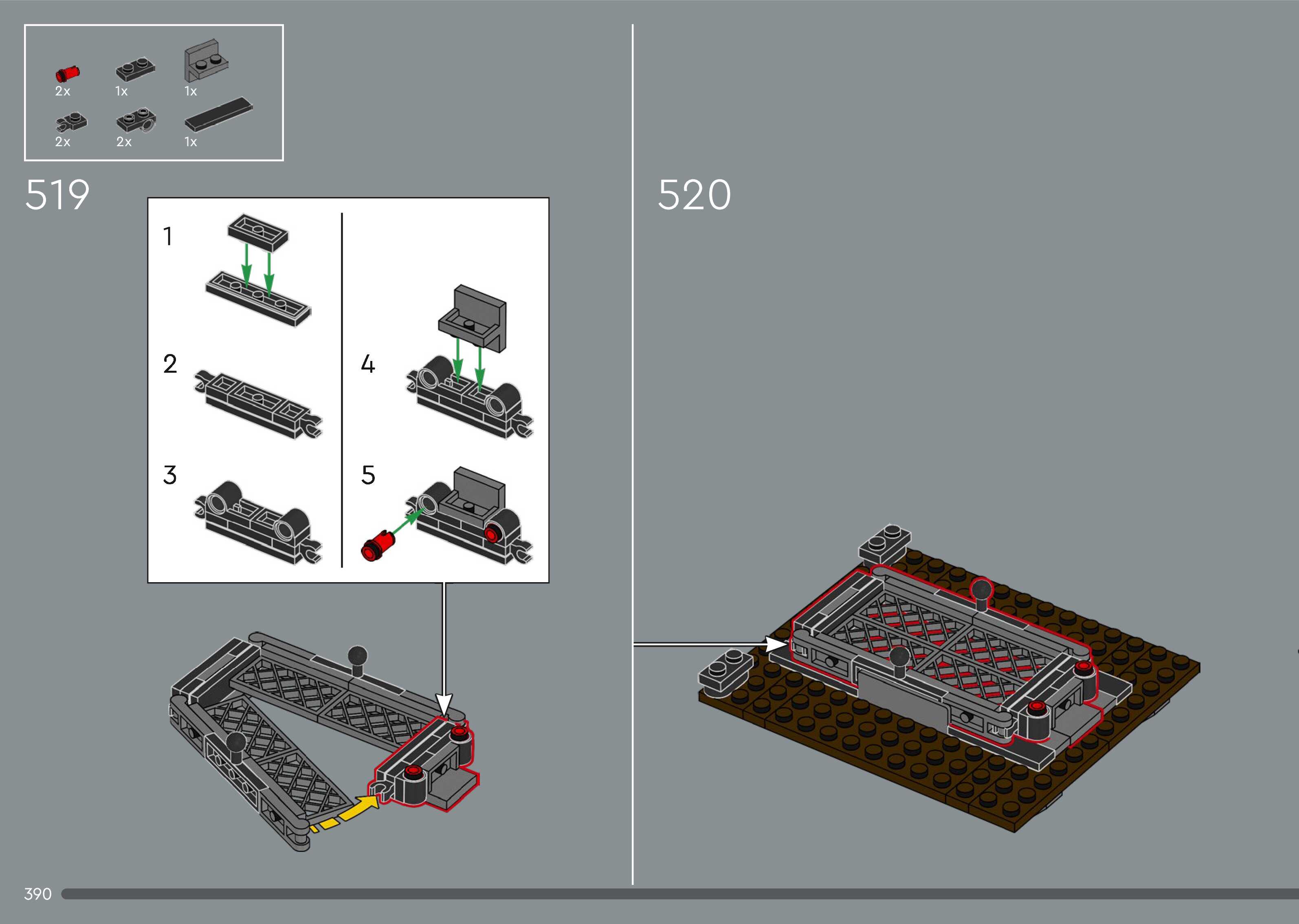 2x 1x 1x
2x 2x 1x

519

1

2

3

4

5

520

390