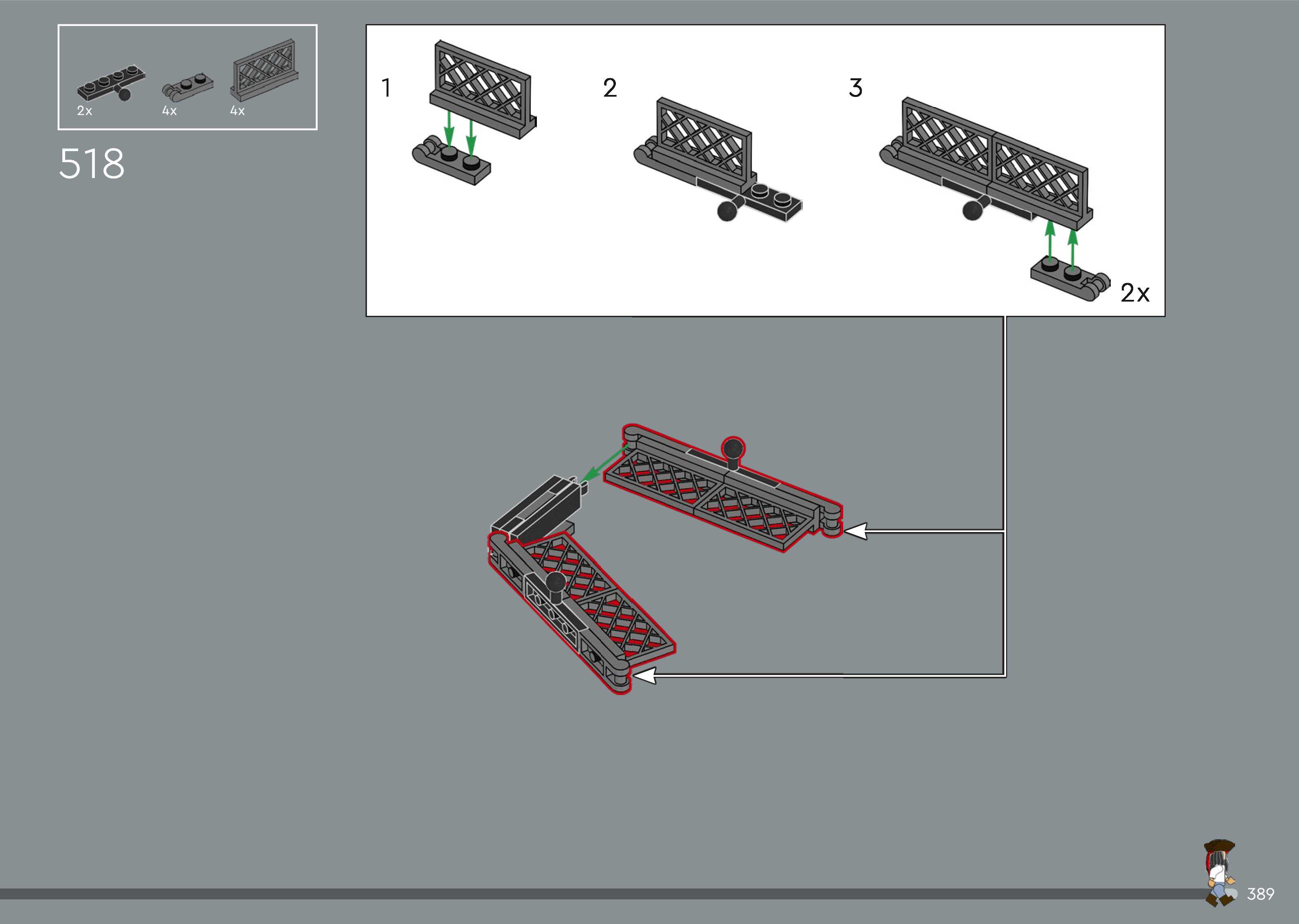 2x
4x
4x
518

1
2
3
2x

389