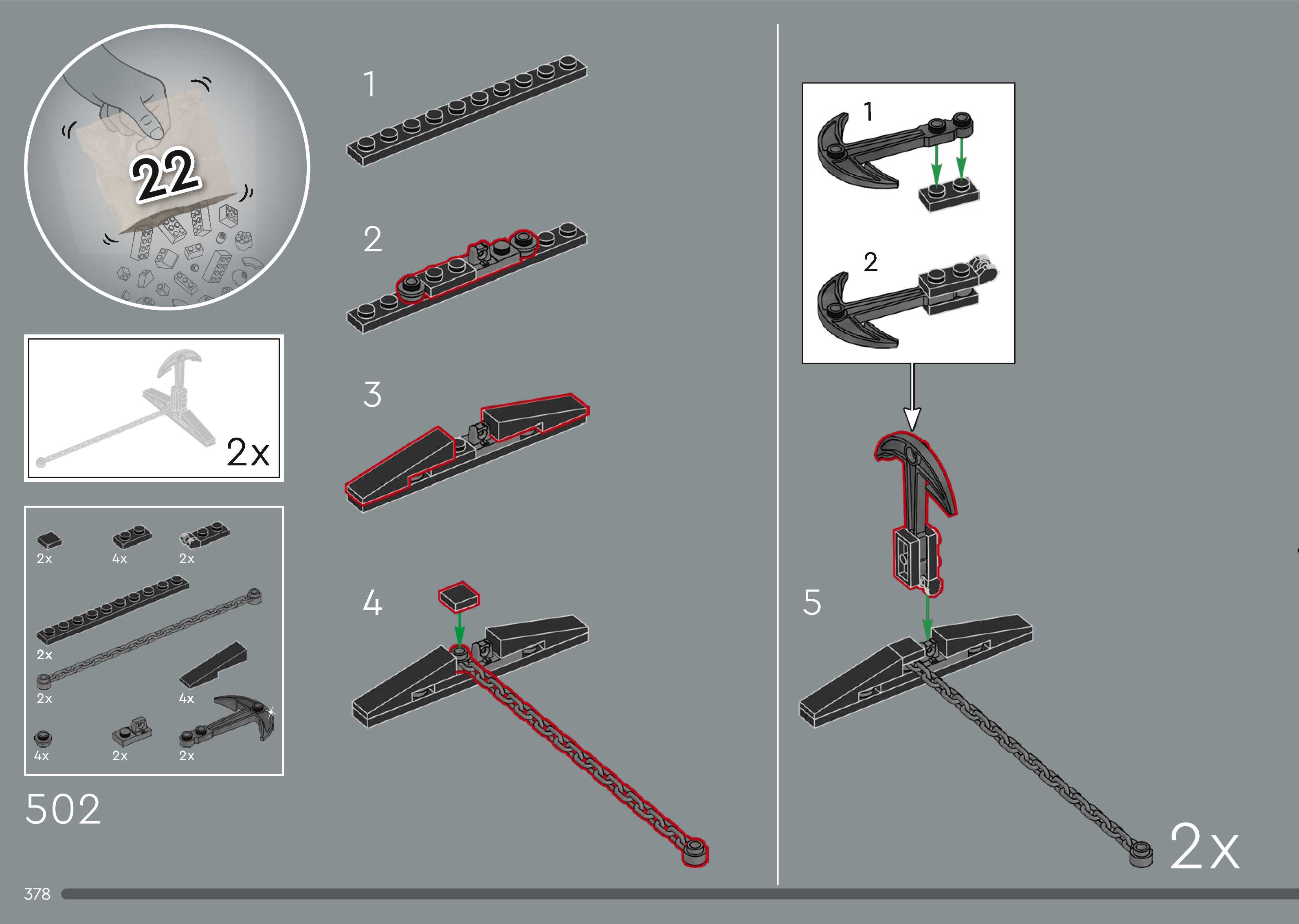 22

2x

2x
4x
2x
2x
2x
4x
4x
2x
2x

502

1

2

3

4

1

2

5

2x

378