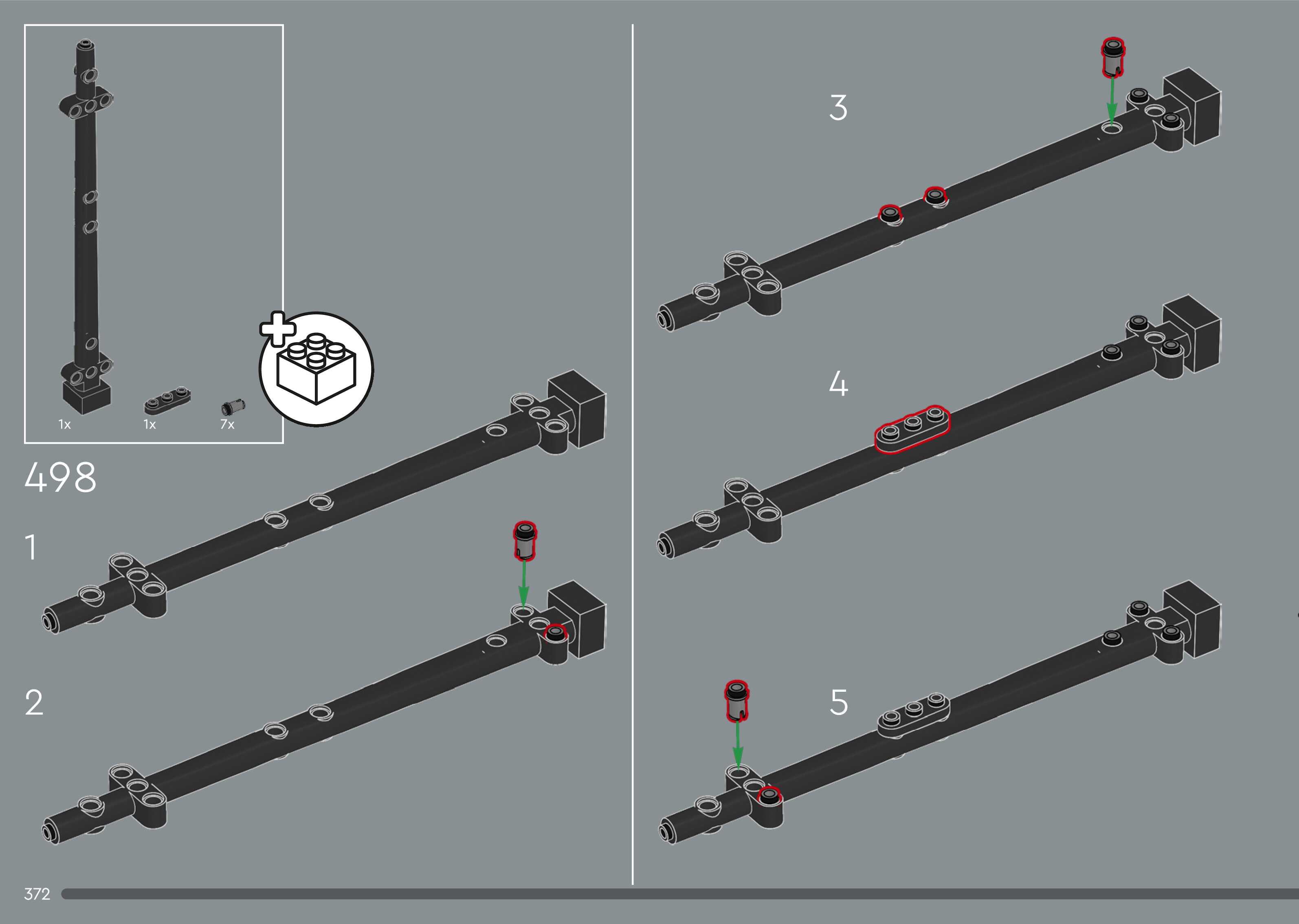 1x

1x

7x

498

1

2

3

4

5

372