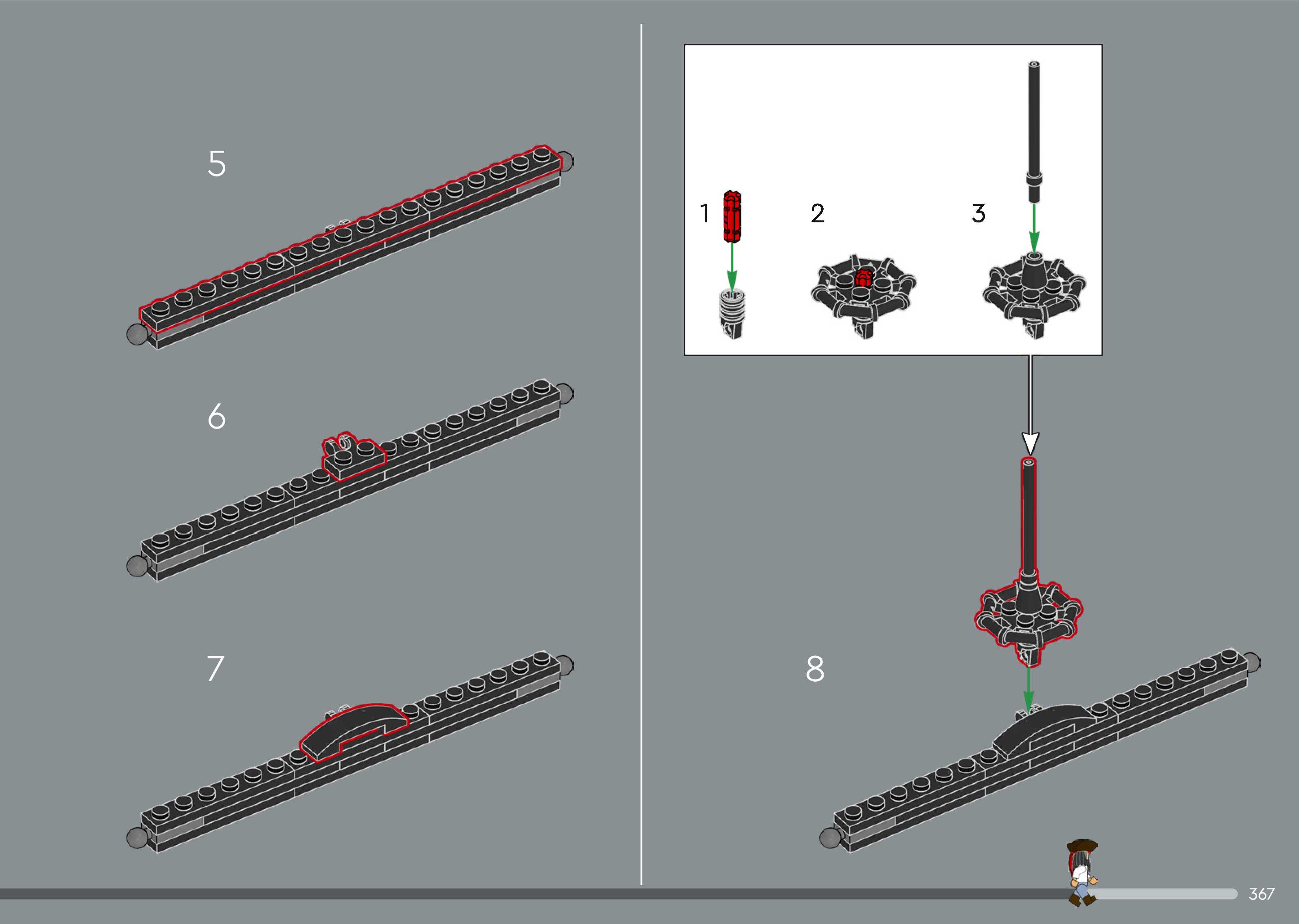 5

6

7

1

2

3

8

367