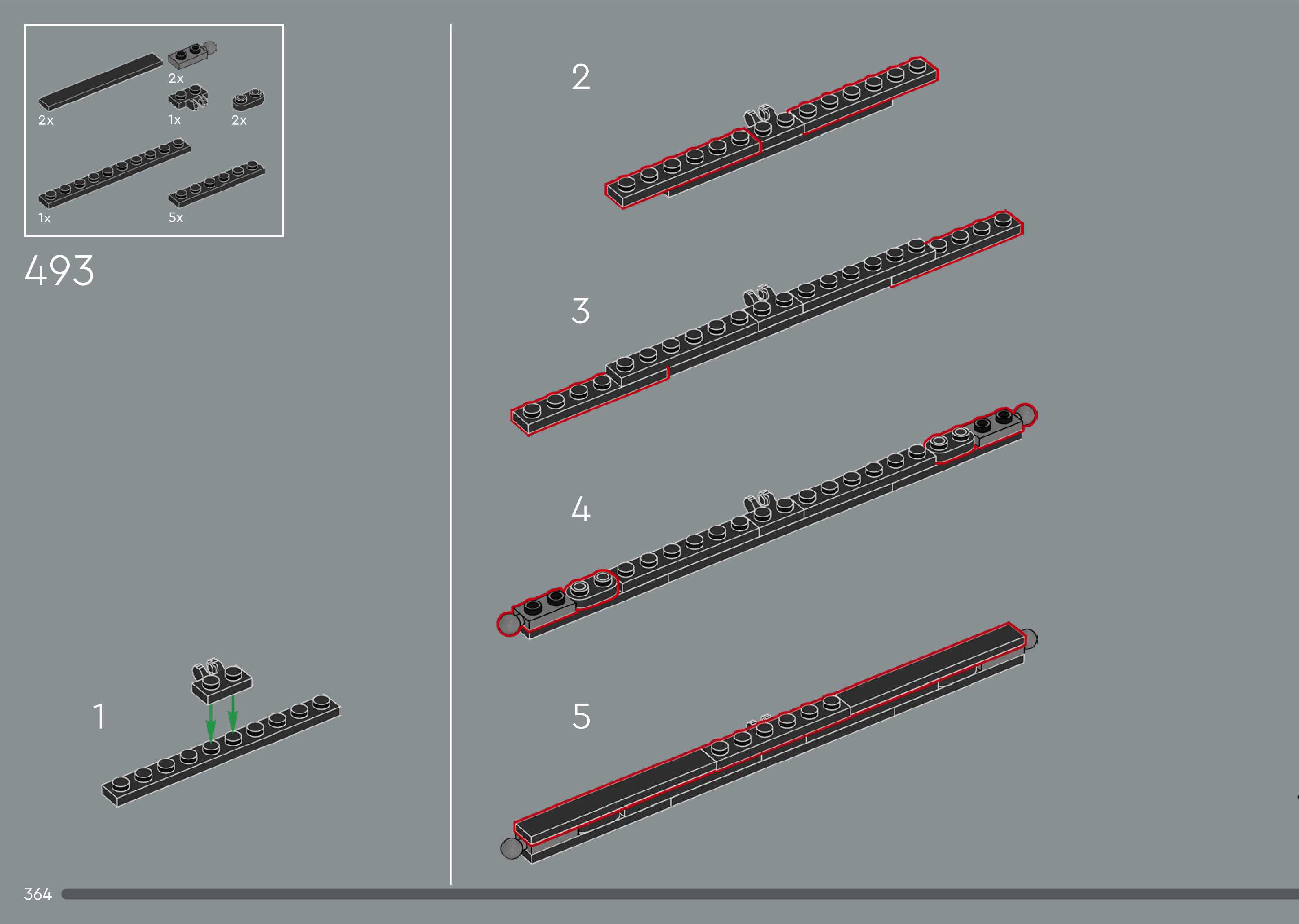 2x
2x
1x
2x
1x
5x

493

1

2

3

4

5

364