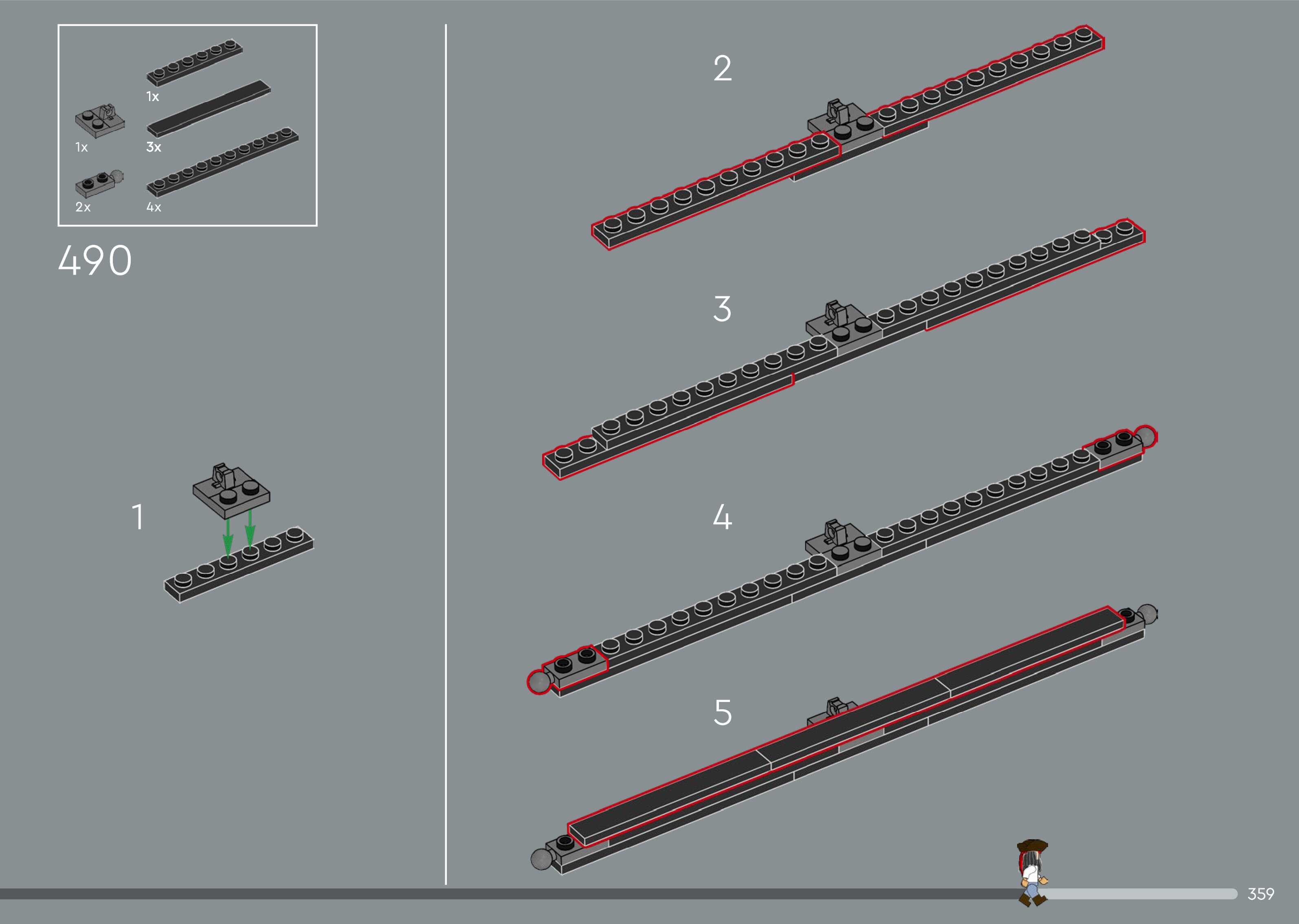 1x
1x
3x
2x
4x
490
1
2
3
4
5
359