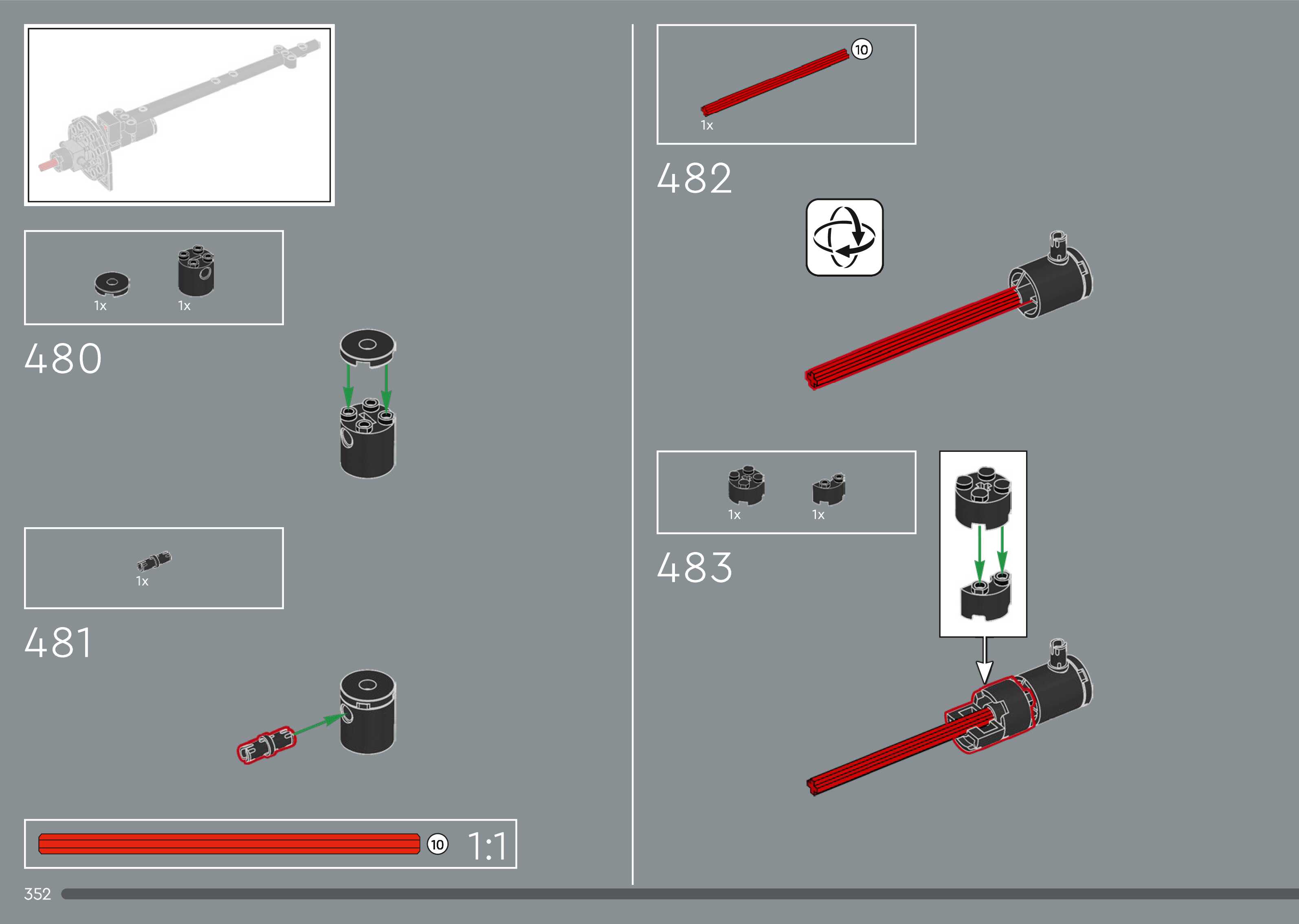 1x 1x

480

1x

481

10

1:1

352

10

1x

482

1x 1x

483