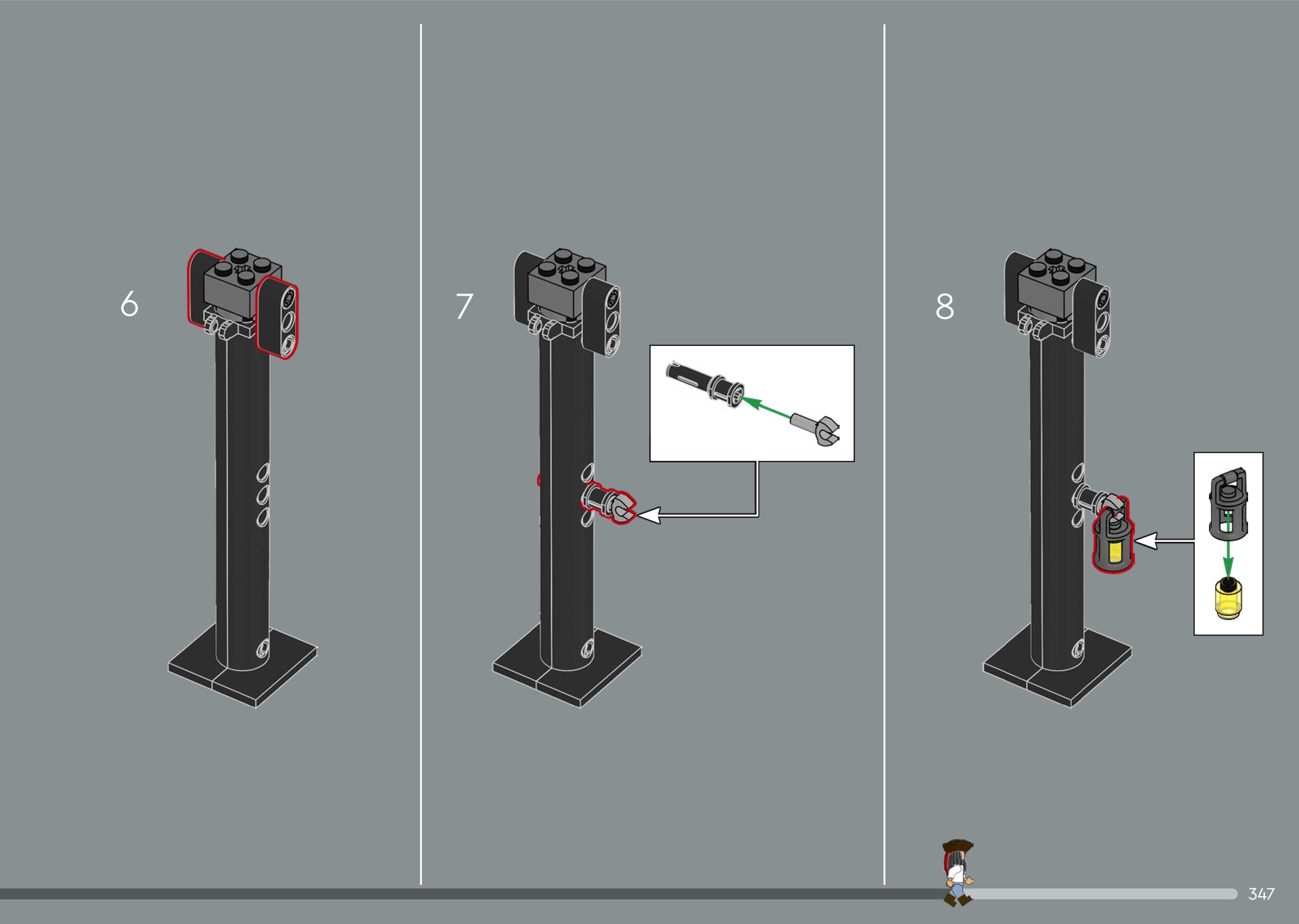 6

7

8

347