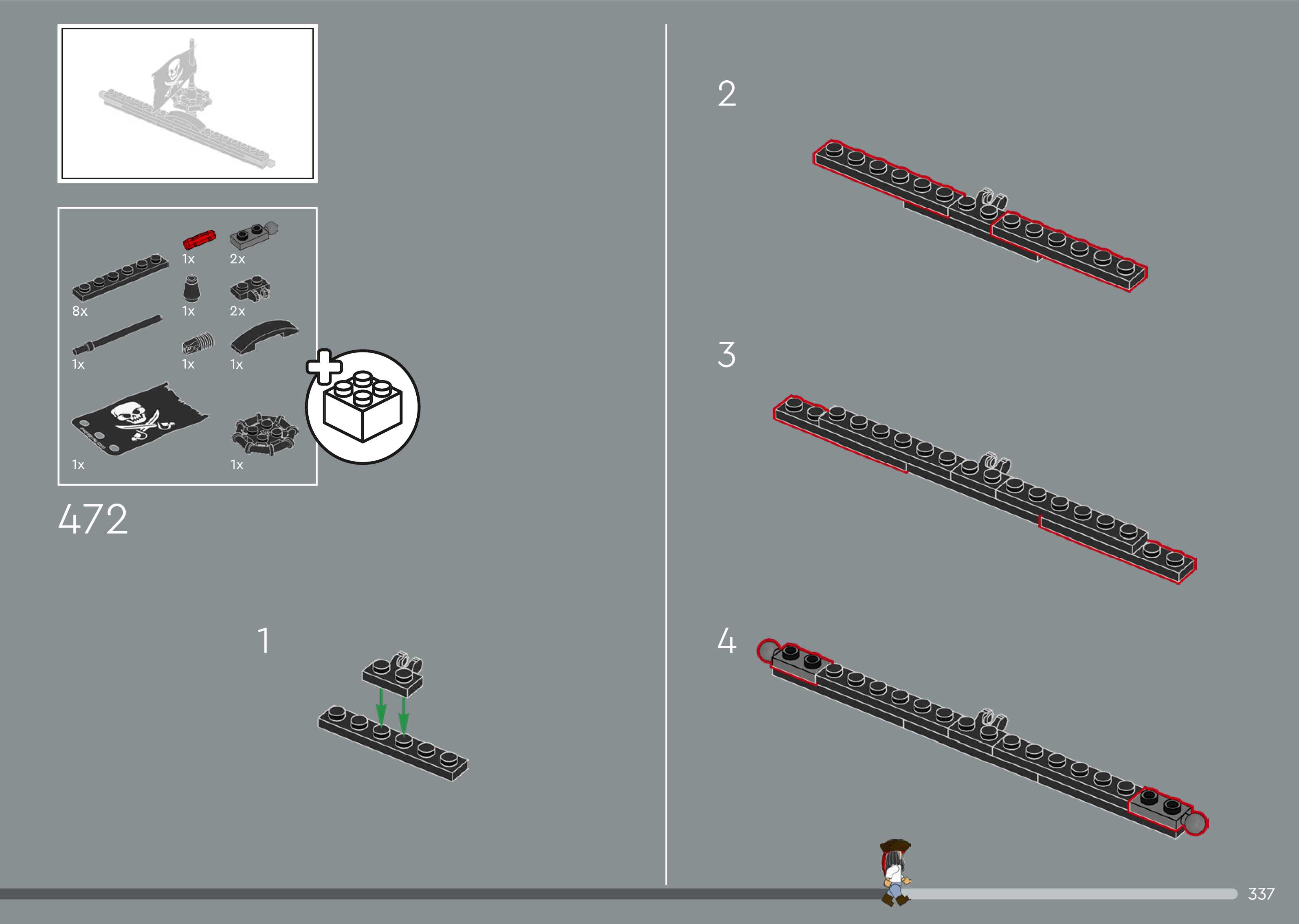 1x
2x
8x
1x
2x
1x
1x
1x
1x
1x

472

1

2

3

4

337