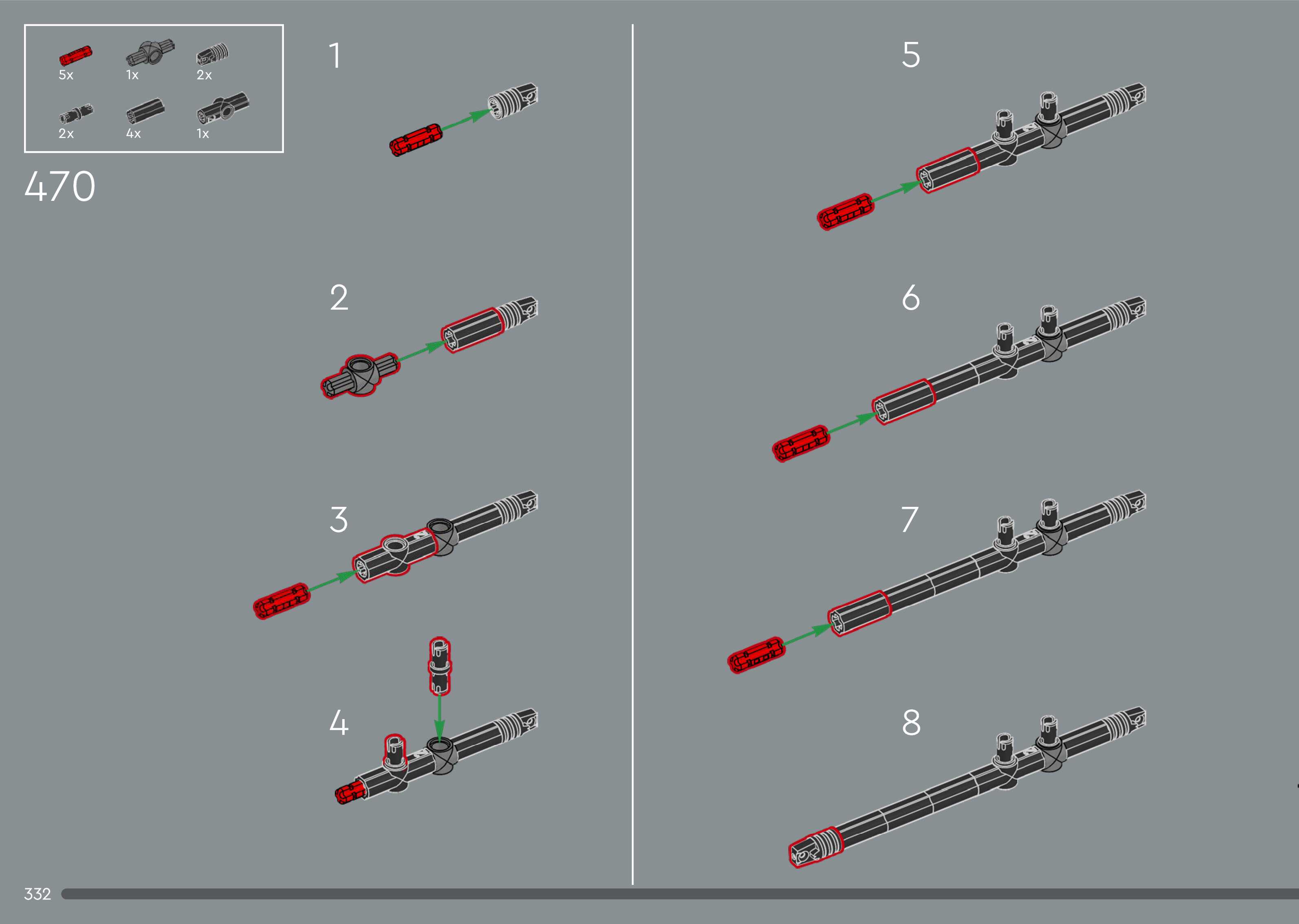 5x 1x 2x
2x 4x 1x

470

1

2

3

4

5

6

7

8

332