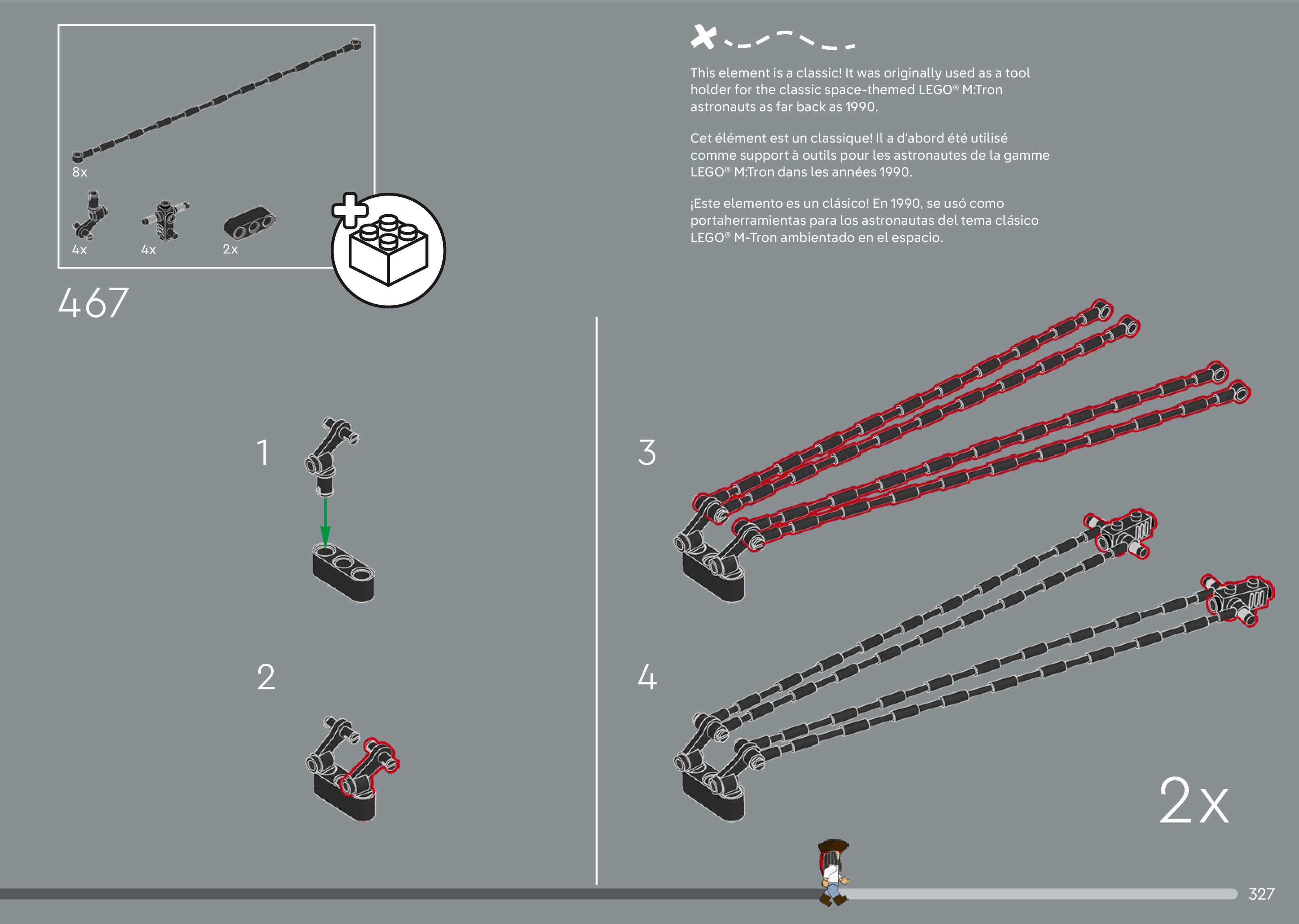 8x

4x 4x 2x

467

This element is a classic! It was originally used as a tool holder for the classic space-themed LEGO® M:Tron astronauts as far back as 1990.

Cet élément est un classique! Il a d'abord été utilisé comme support à outils pour les astronautes de la gamme LEGO® M:Tron dans les années 1990.

¡Este elemento es un clásico! En 1990, se usó como portaherramientas para los astronautas del tema clásico LEGO® M-Tron ambientado en el espacio.

1

2

3

4

2x

327