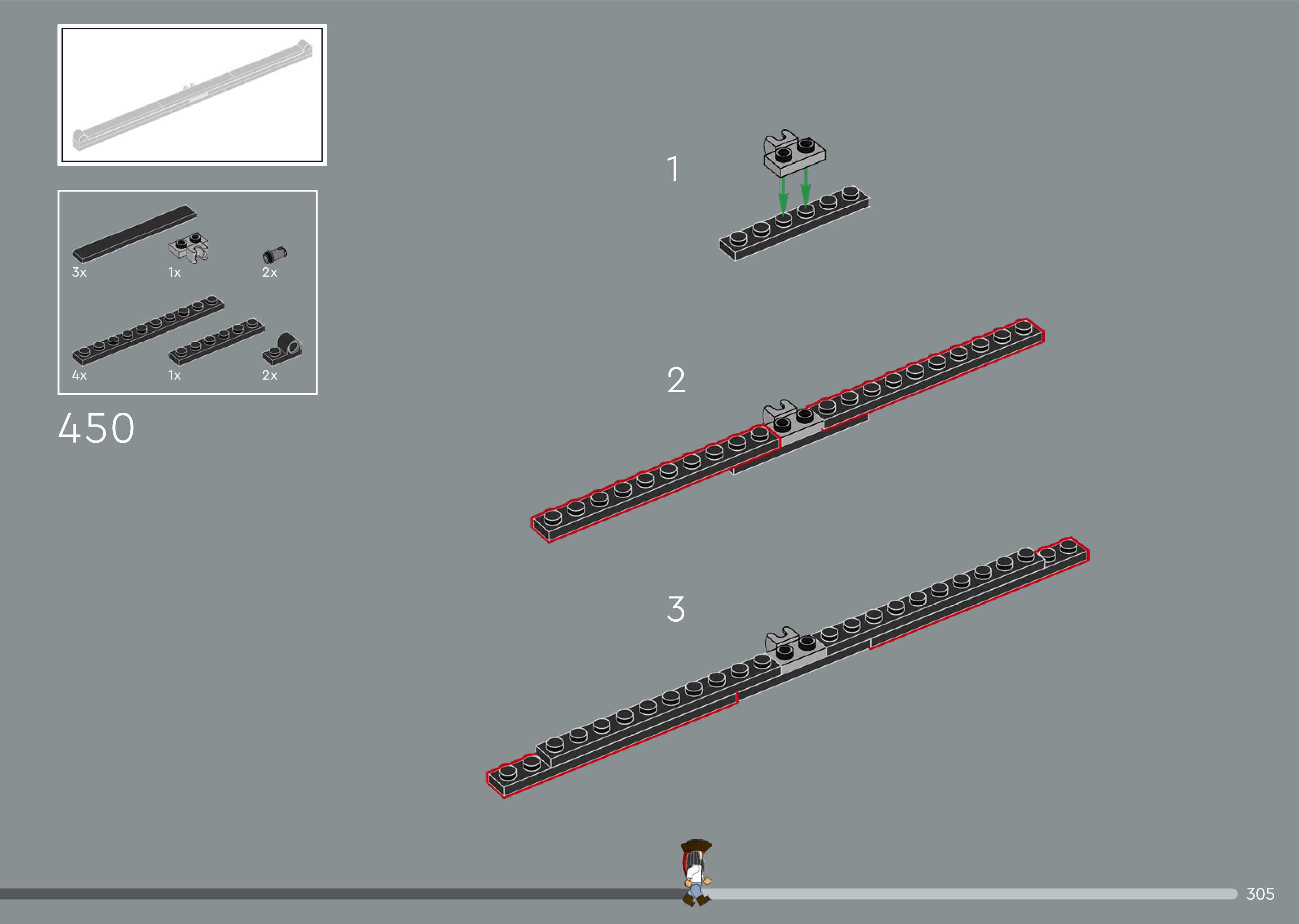 3x
1x
2x
4x
1x
2x
450
1
2
3
305