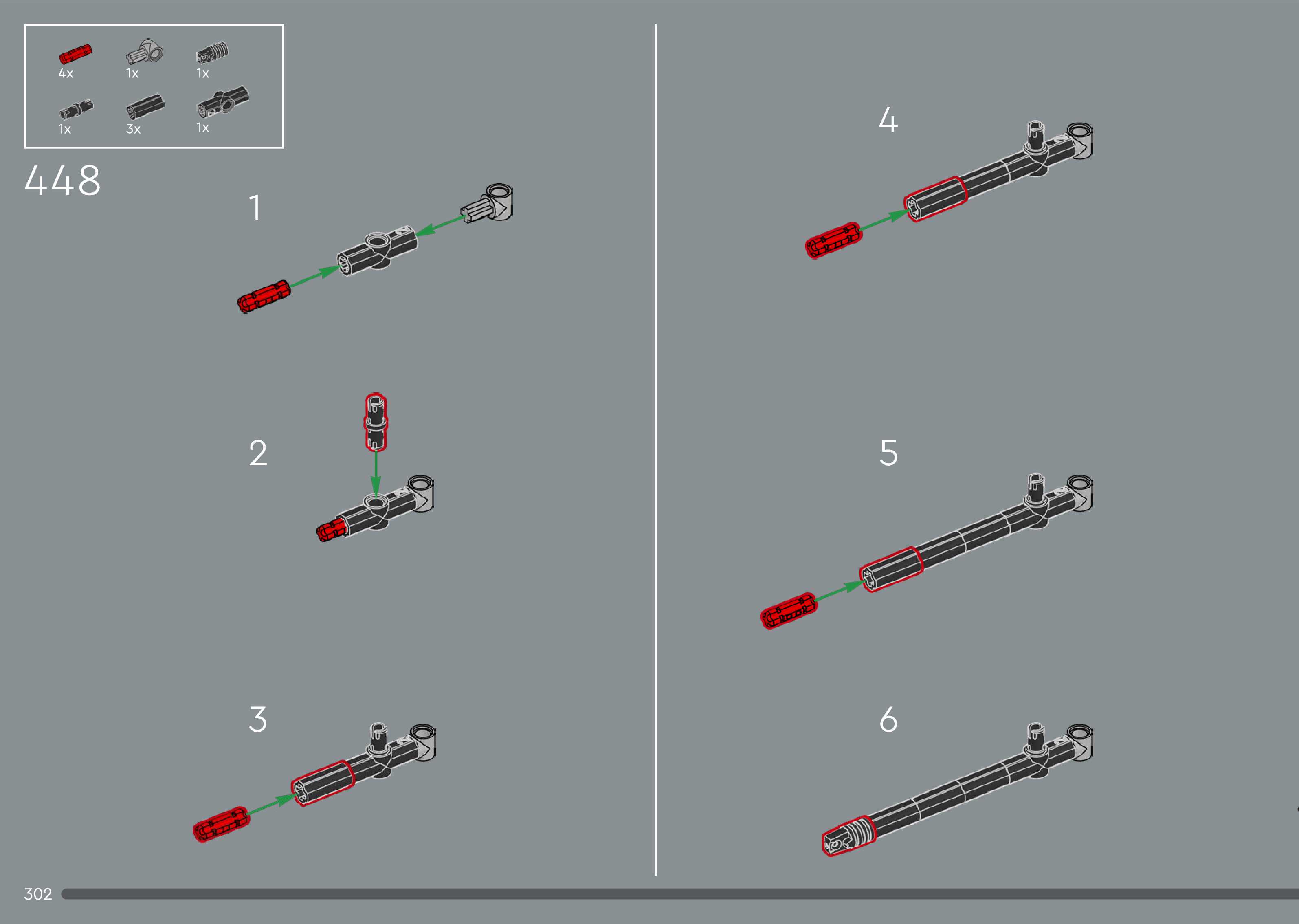 4x 1x 1x

1x 3x 1x

448

1

2

3

4

5

6

302