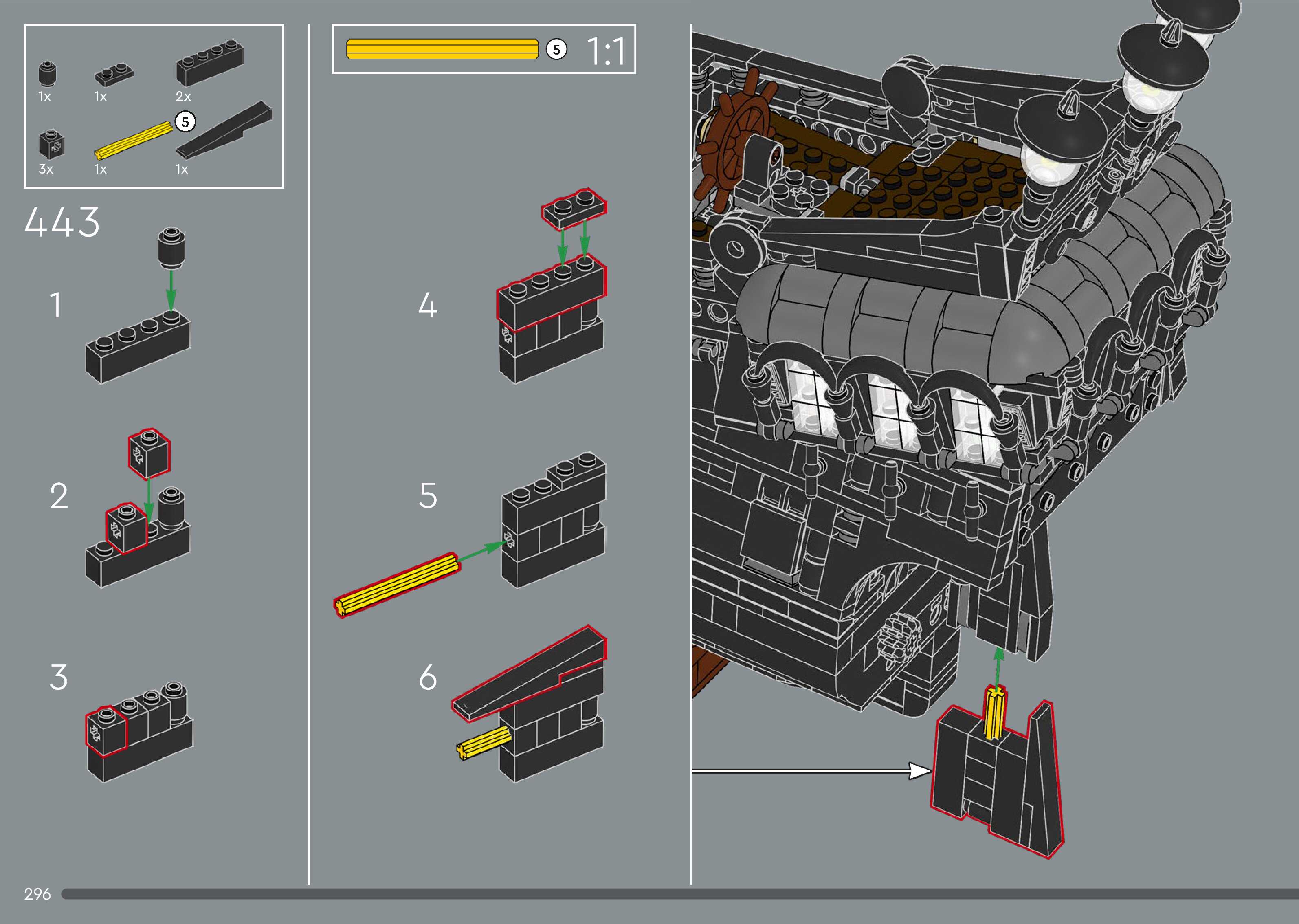 1x 1x 2x
5
3x 1x 1x

5 1:1

443

1

2

3

4

5

6

296