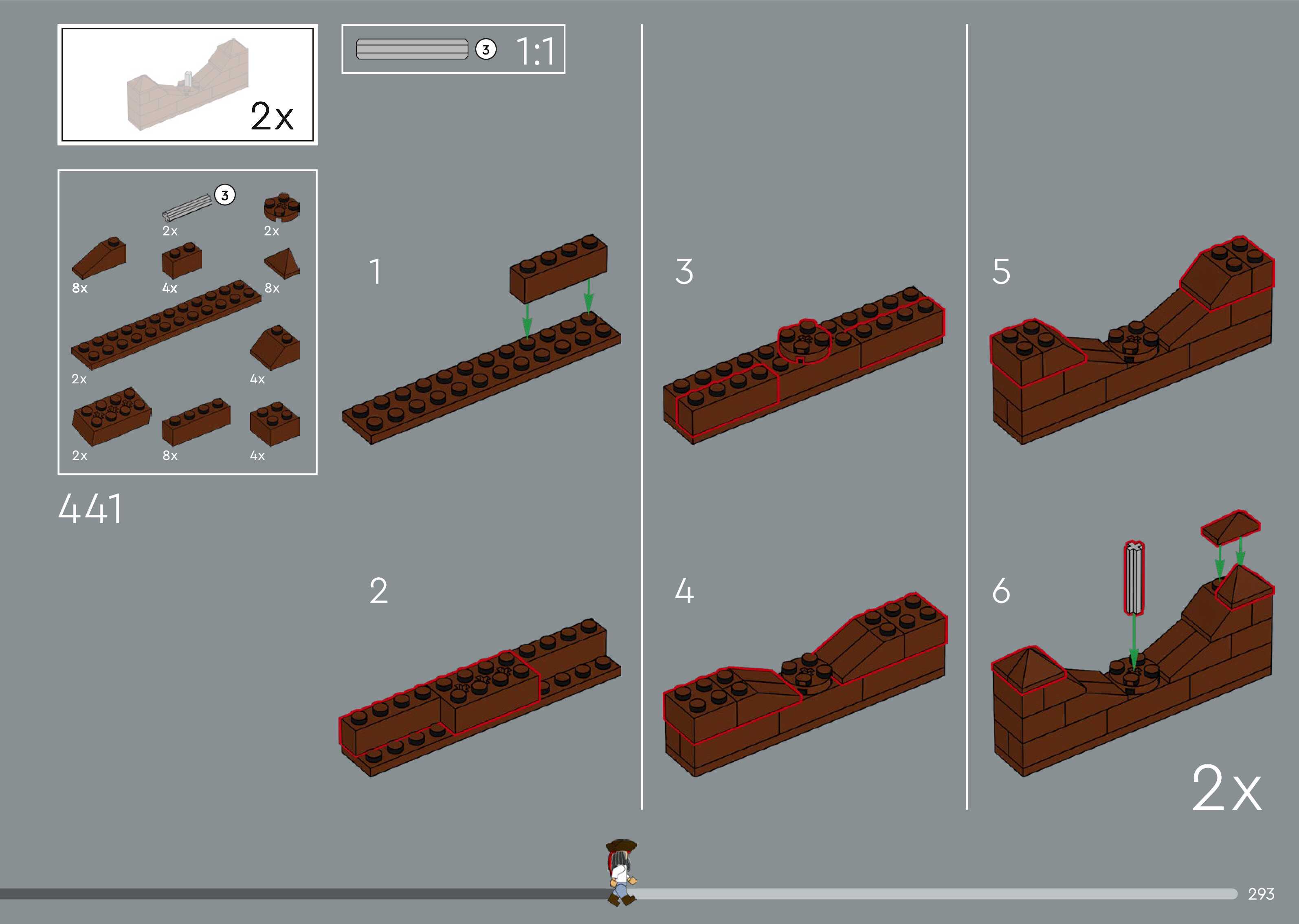 2x

3 1:1

3
2x 2x
8x 4x 8x
2x 4x
2x 8x 4x

441

1

2

3

4

5

6

2x

293