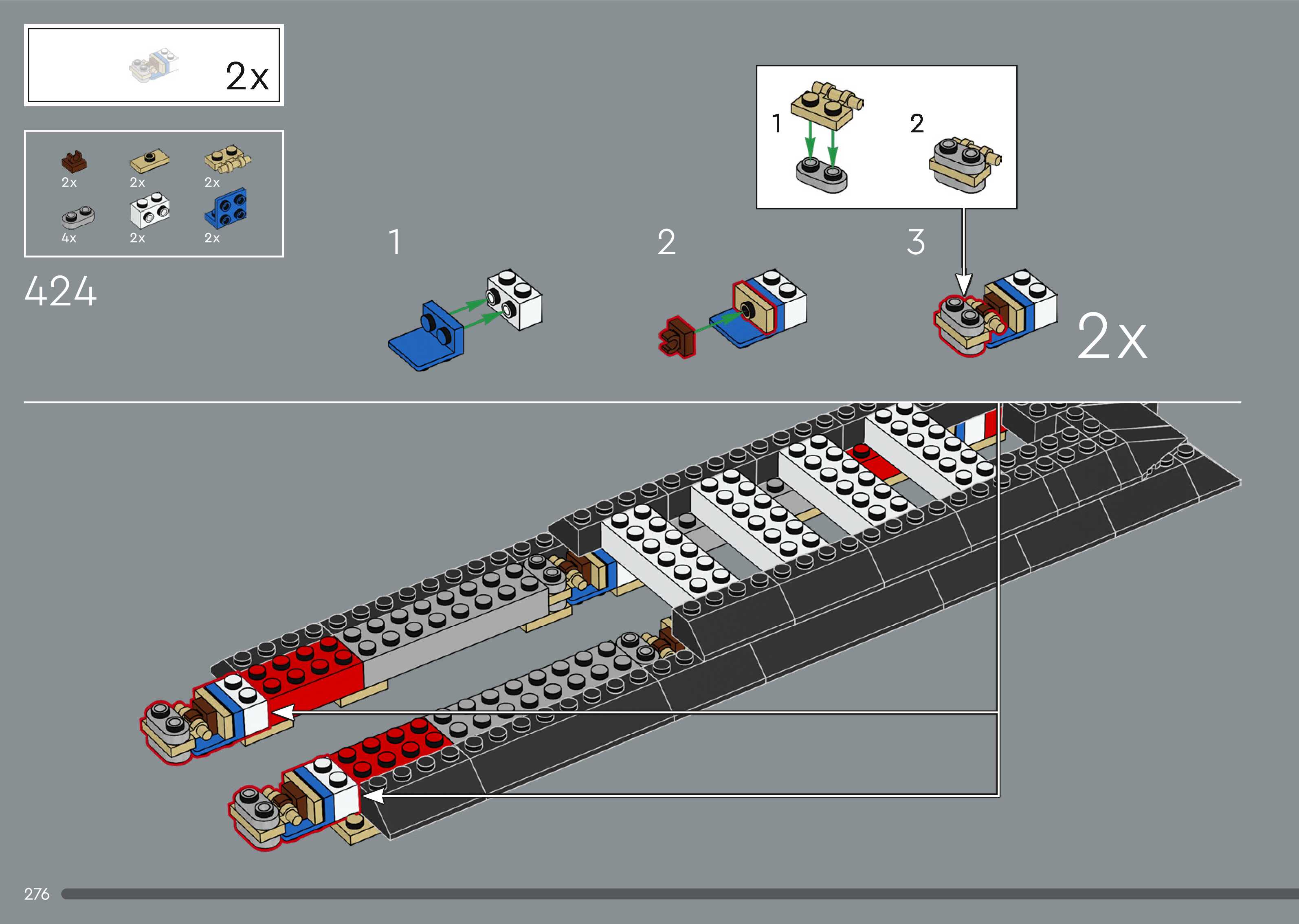 2x

2x 2x 2x
4x 2x 2x

424

1

2

1 2

3

2x

276