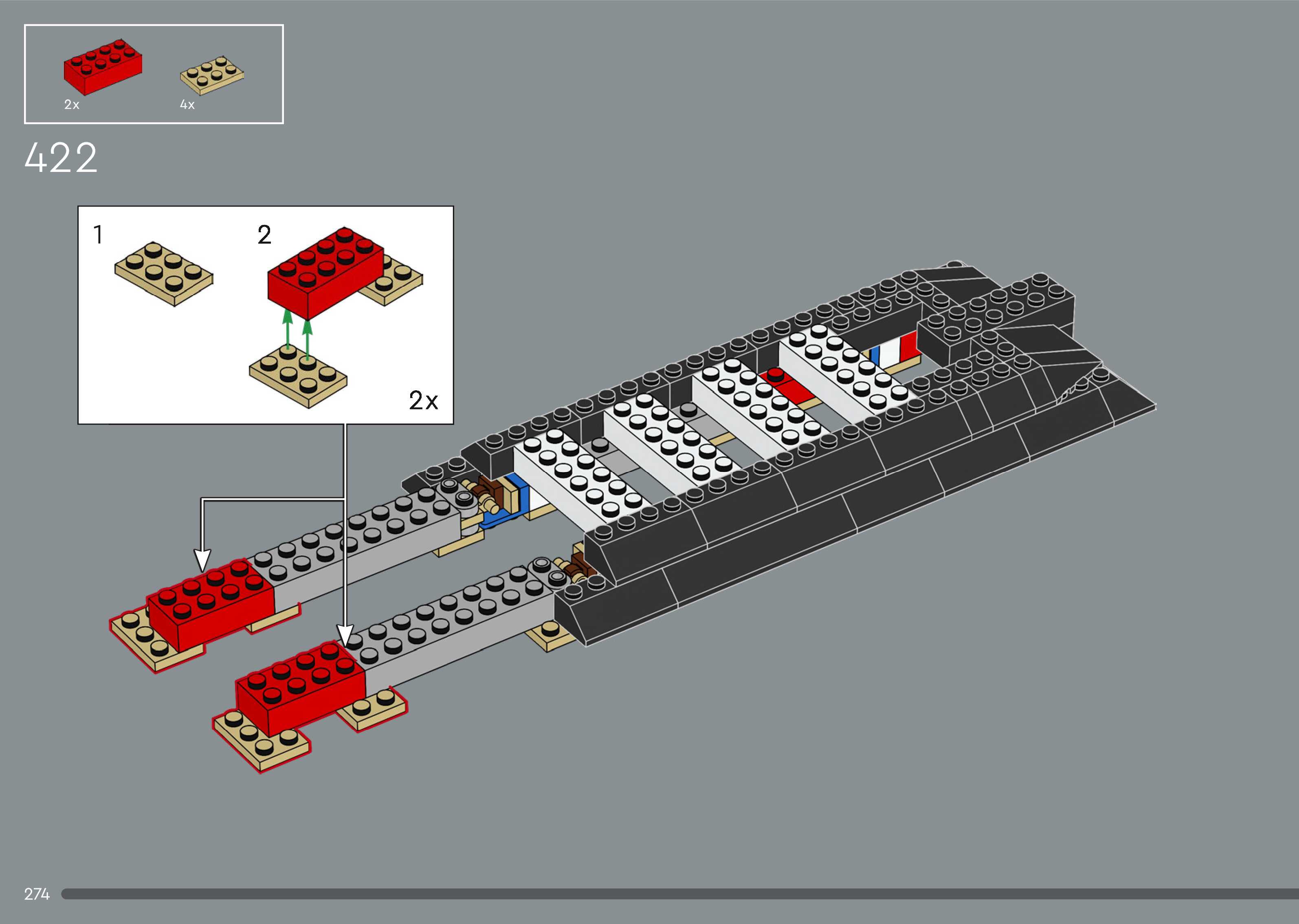 2x
4x

422

1
2
2x

274