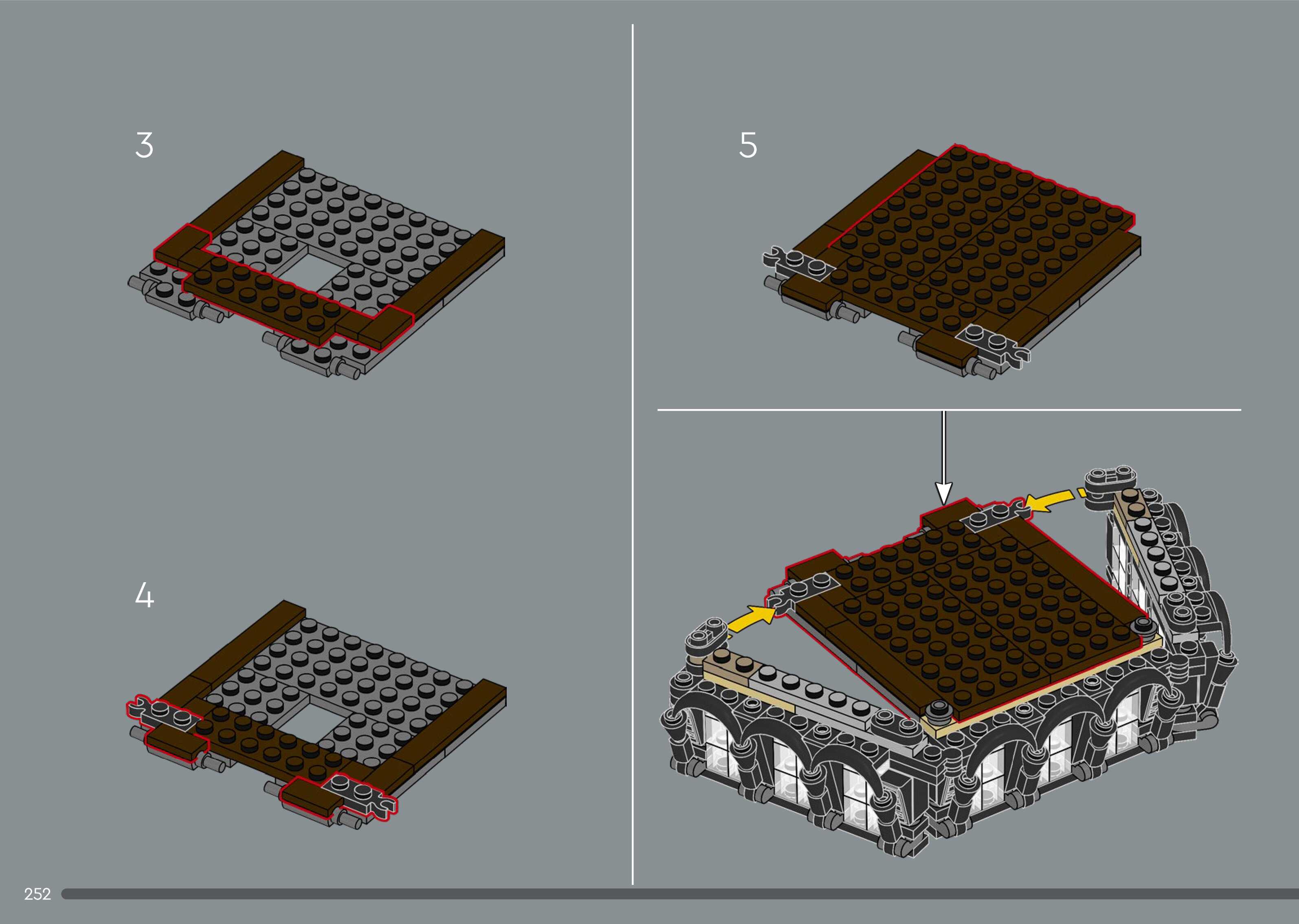 3

4

5

252