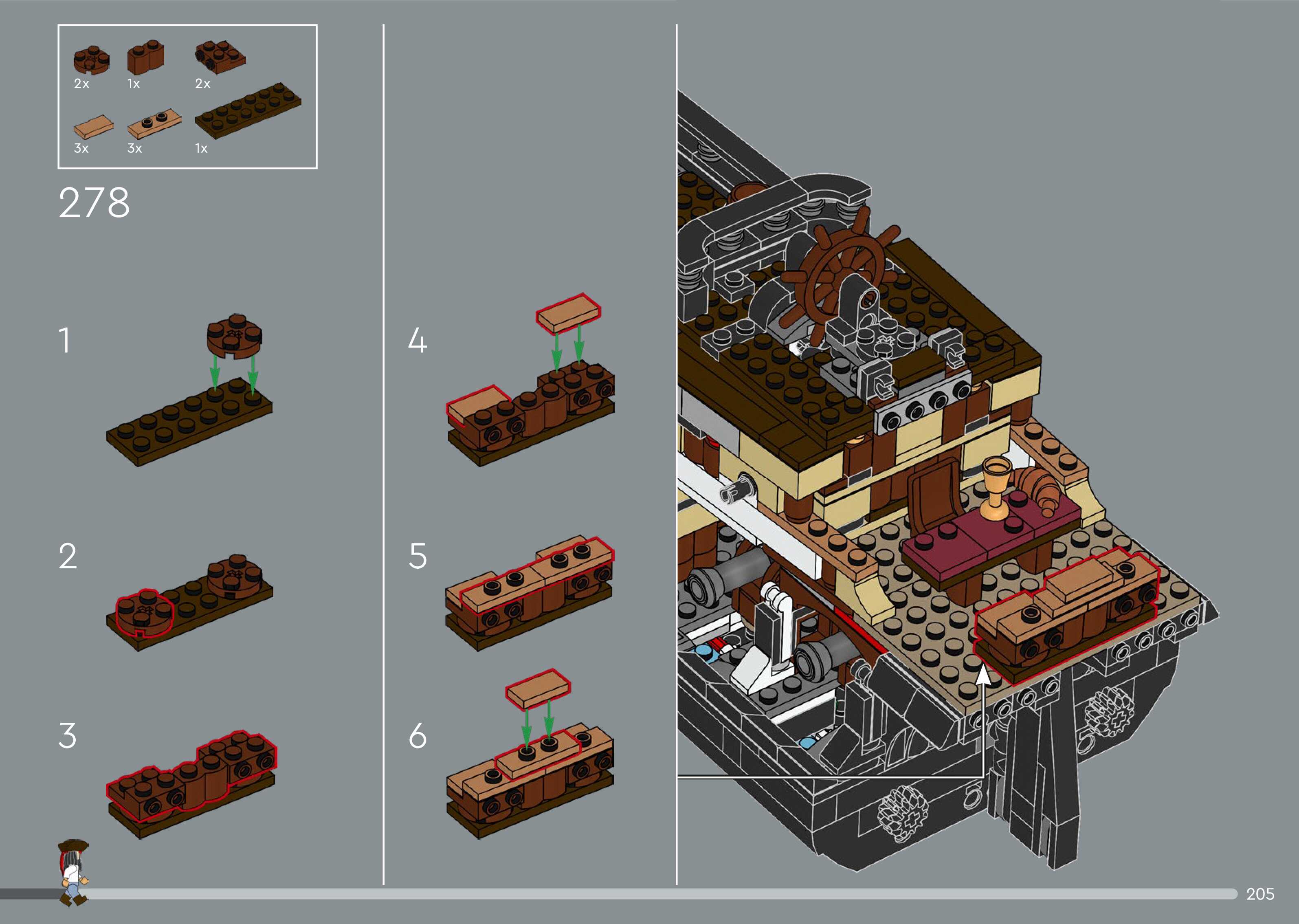 2x 1x 2x
3x 3x 1x

278

1

2

3

4

5

6

205