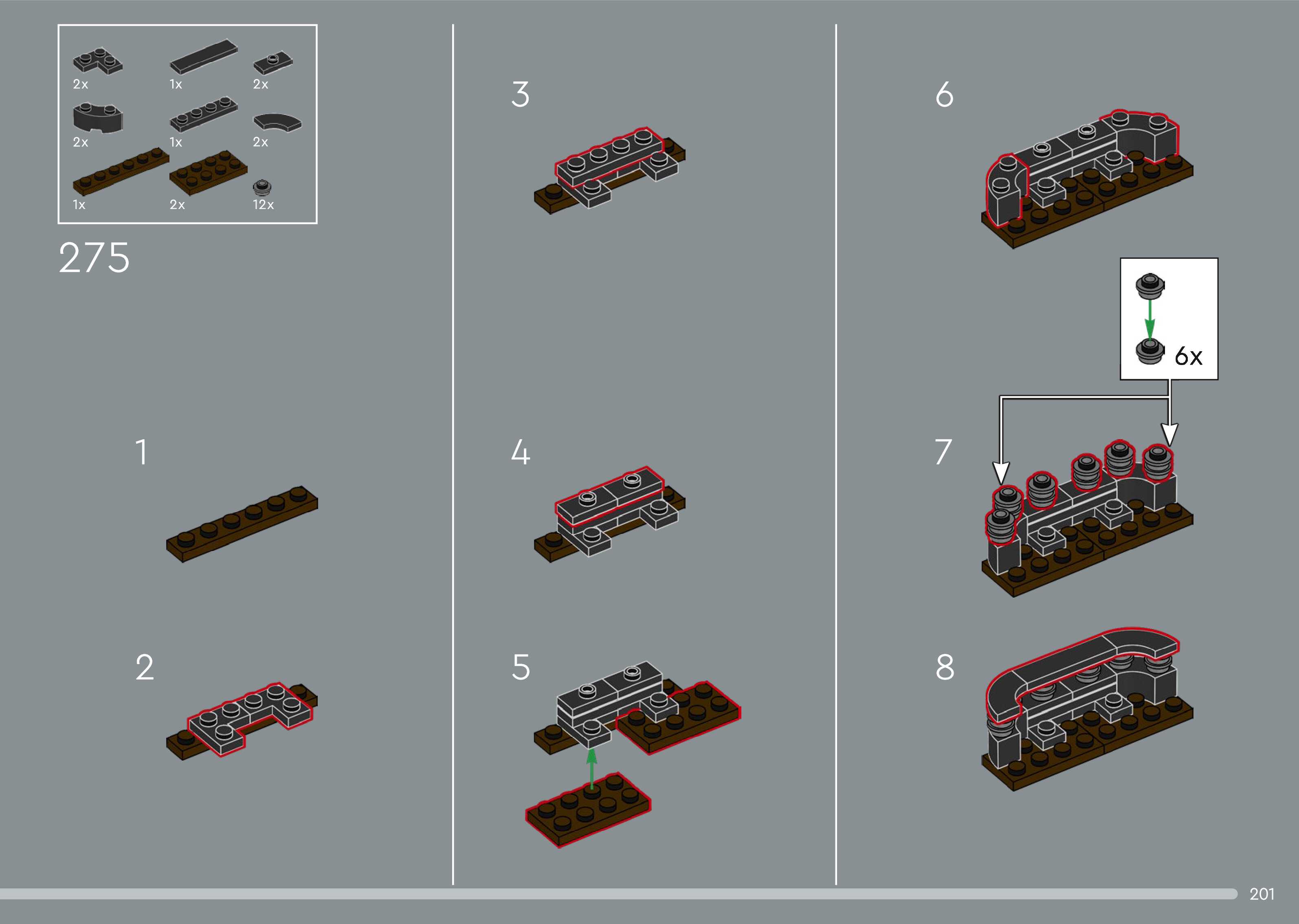 2x 1x 2x
2x 1x 2x
1x 2x 12x

275

1

2

3

4

5

6

6x

7

8

201