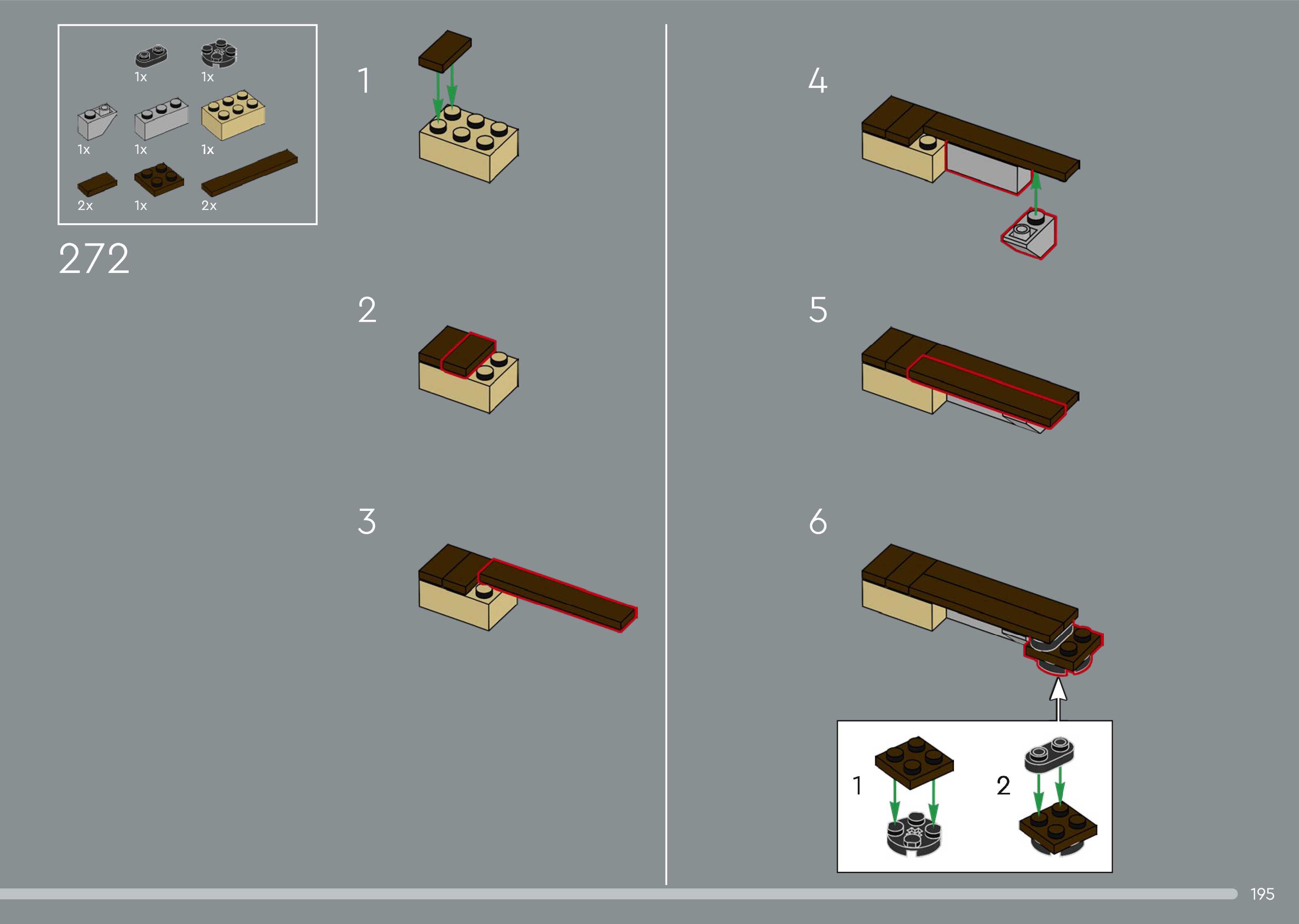 1x 1x
1x 1x 1x
2x 1x 2x

272

1

2

3

4

5

6

1

2

195