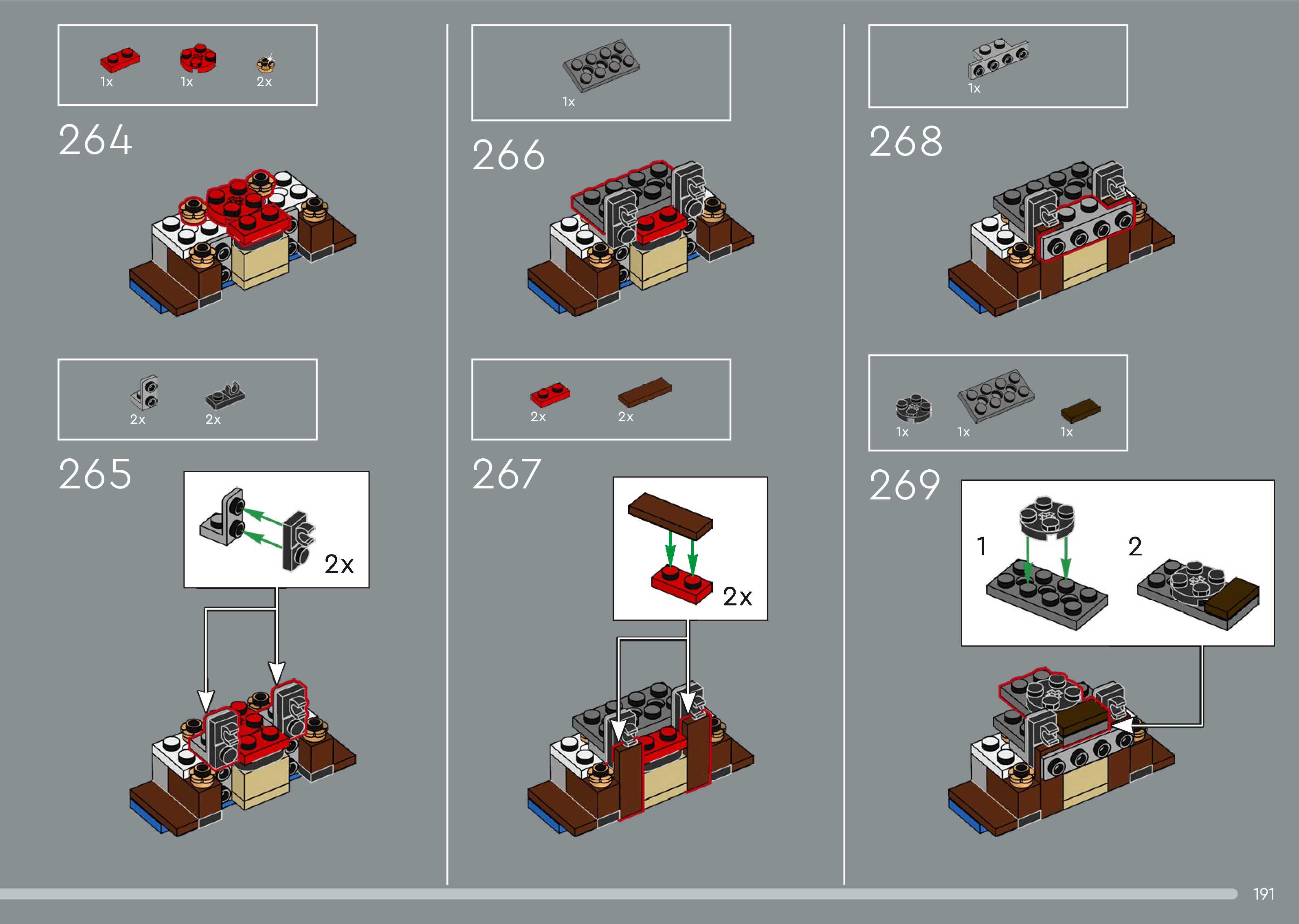 1x 1x 2x

264

2x 2x

265

2x

1x

266

2x 2x

267

2x

1x

268

1x 1x 1x

269

1

2

191