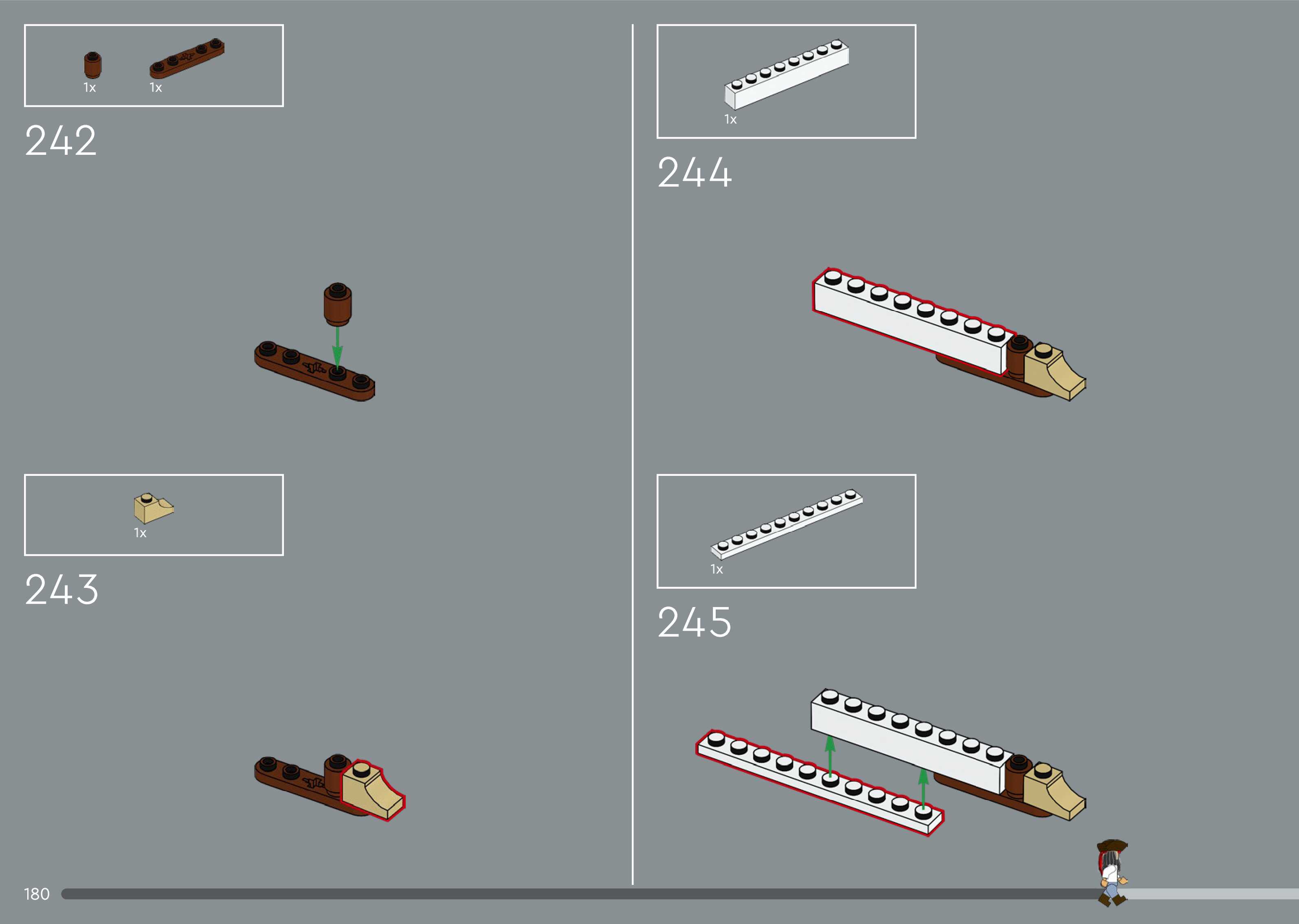 1x 1x

242

1x

243

1x

244

1x

245

180