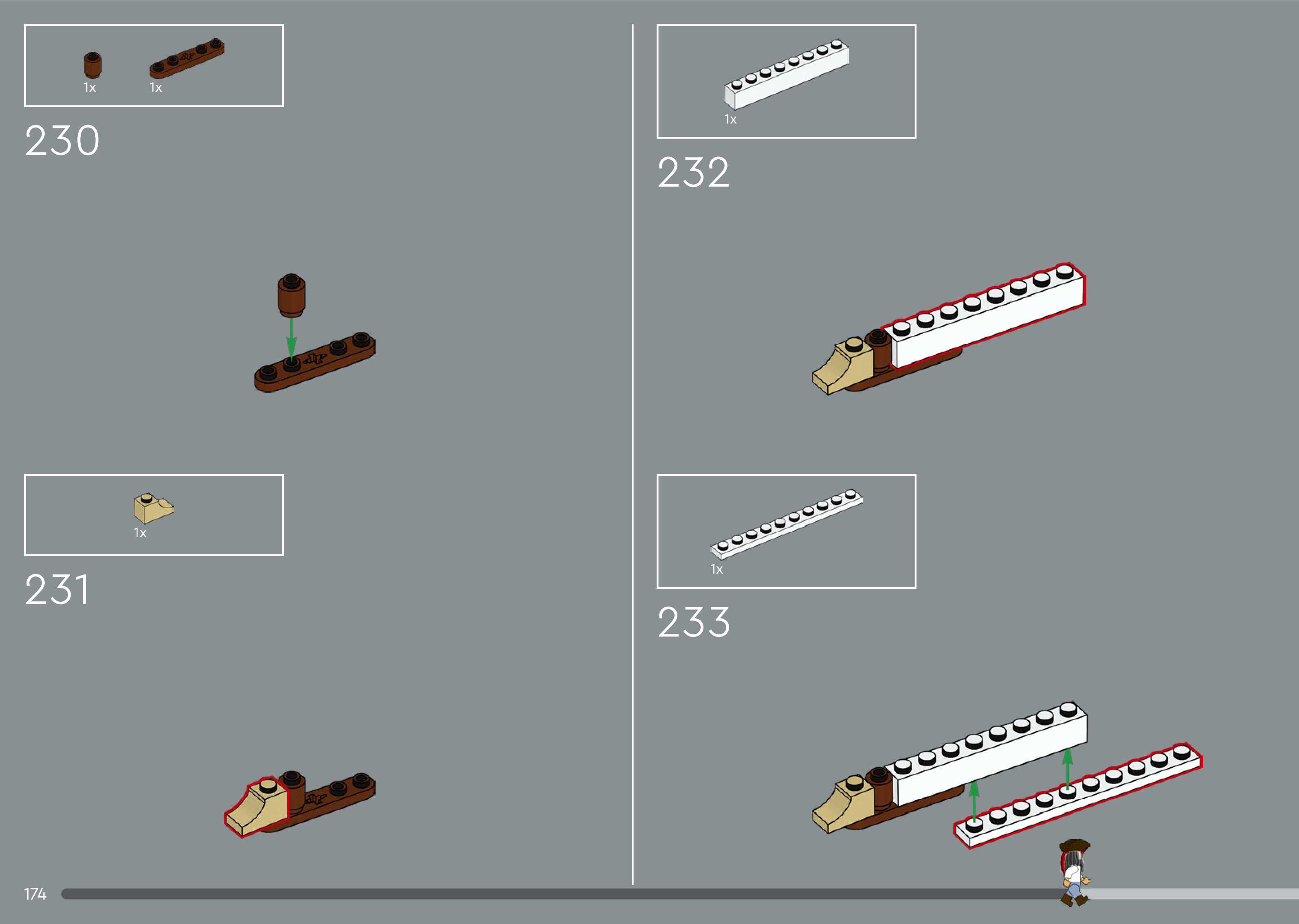 1x 1x

230

1x

231

1x

232

1x

233

174