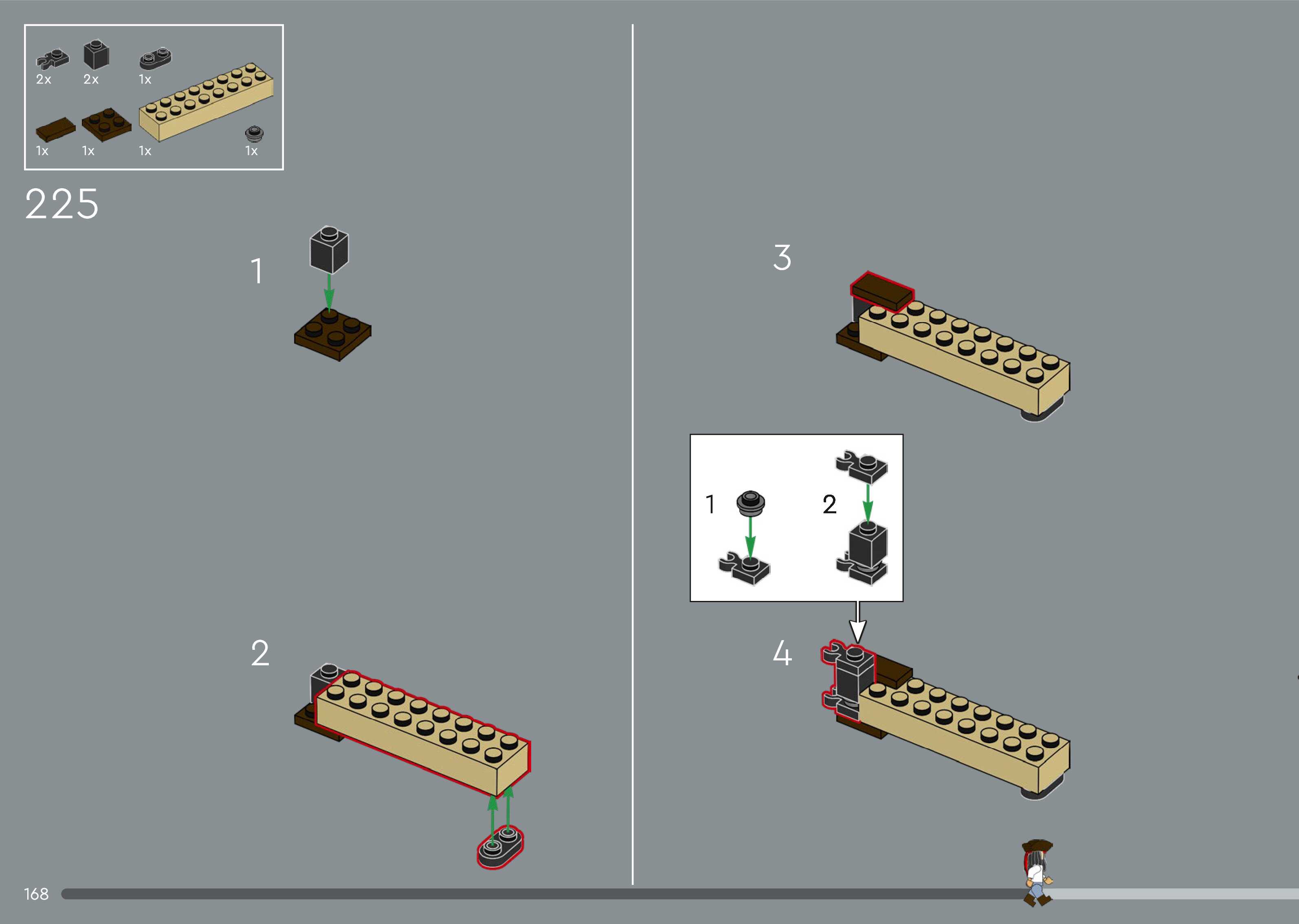 2x 2x 1x

1x 1x 1x 1x

225

1

2

3

1

2

4

168