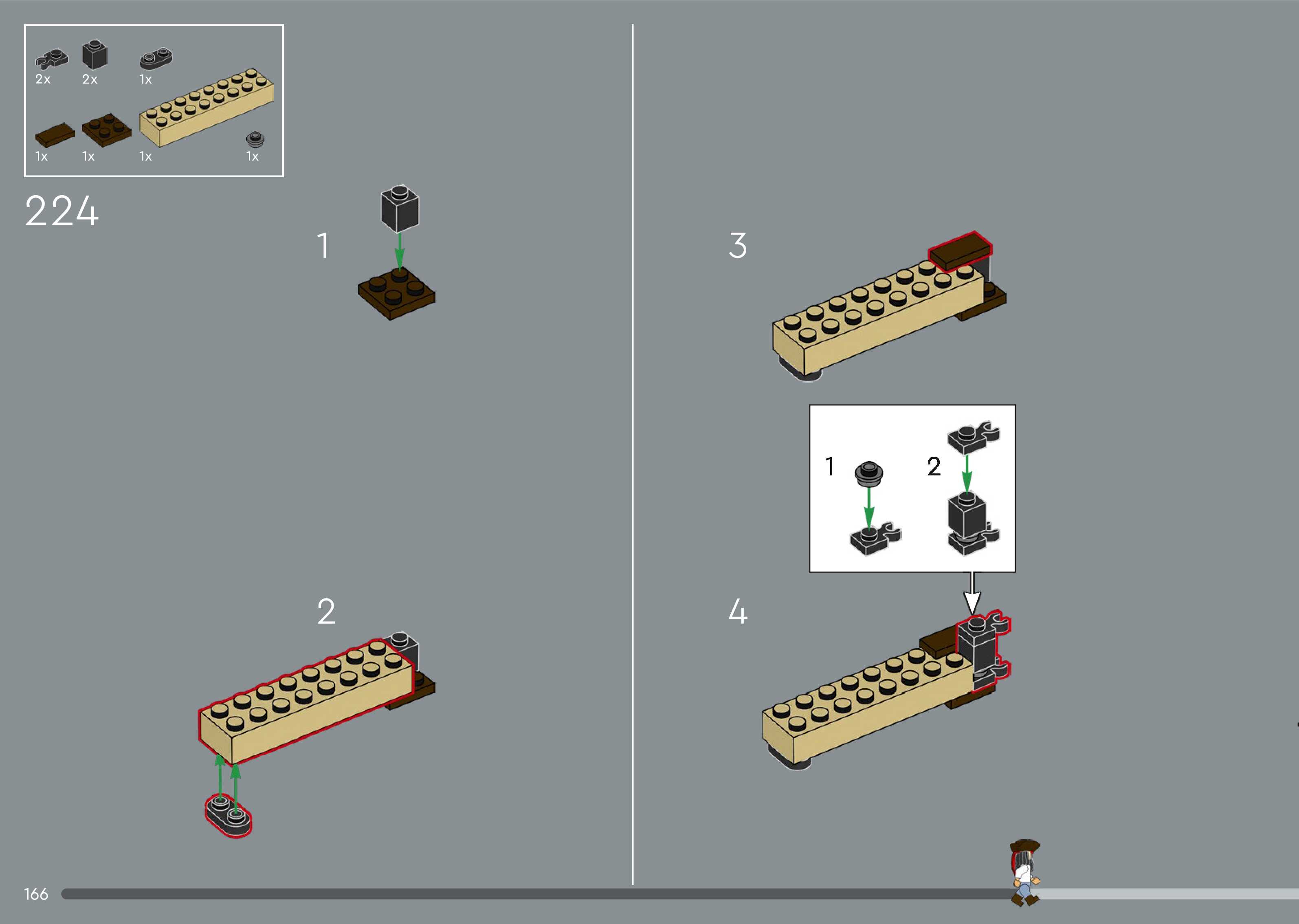 2x 2x 1x

1x 1x 1x 1x

224

1

2

3

1

2

4

166