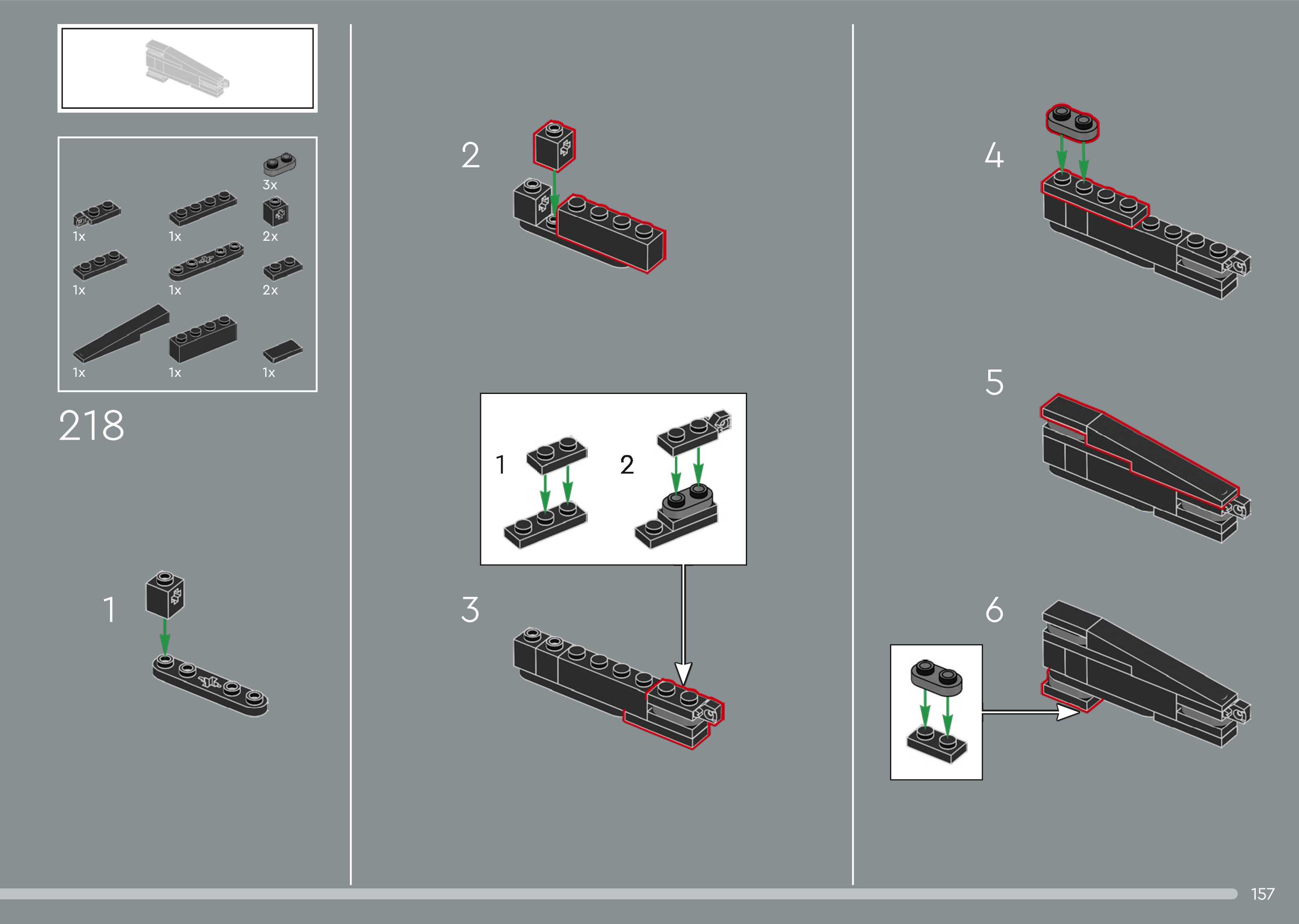 3x

1x

1x

2x

1x

1x

2x

1x

1x

1x

218

1

2

1

2

3

4

5

6

157