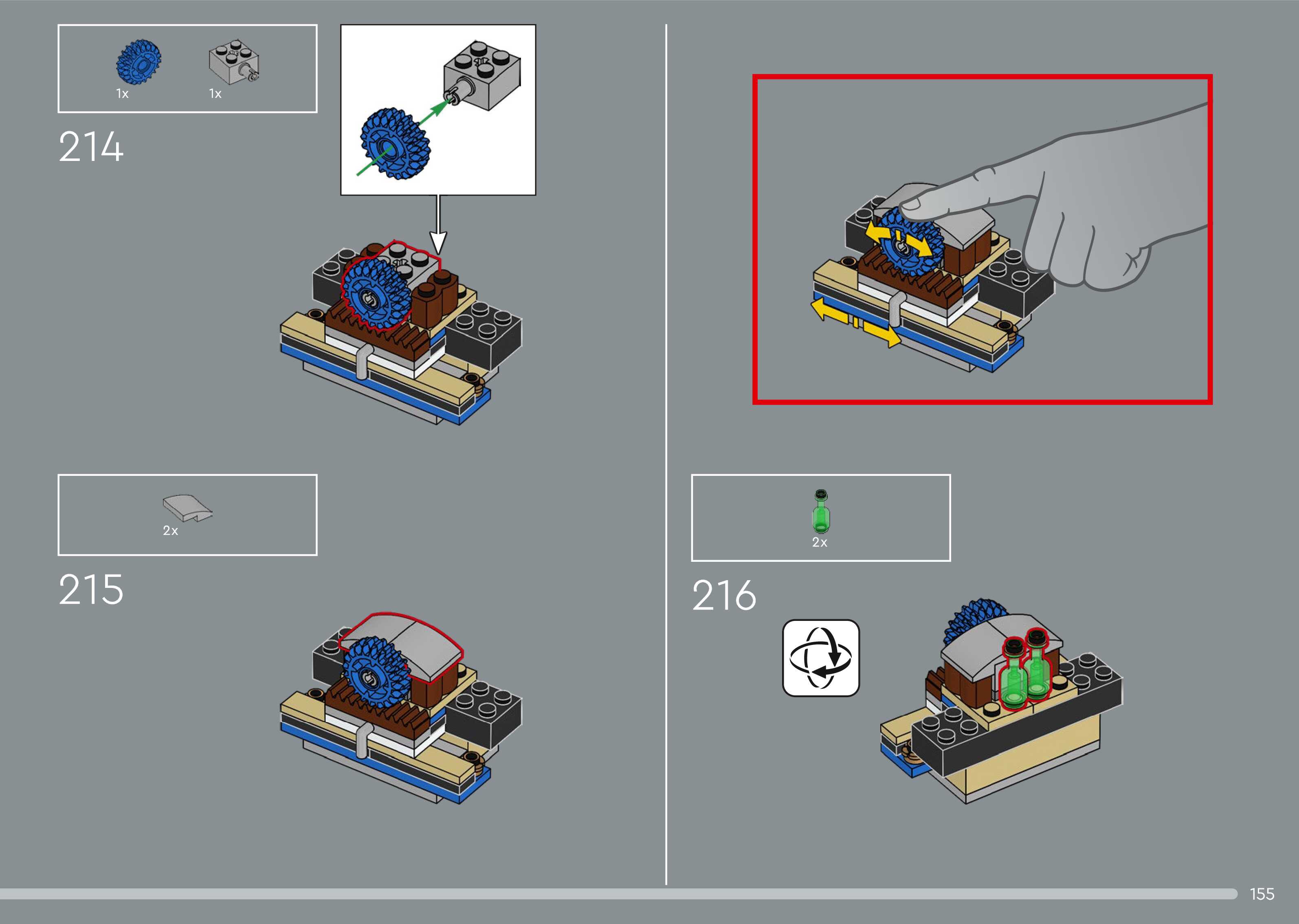 1x 1x

214

2x

215

2x

216

155