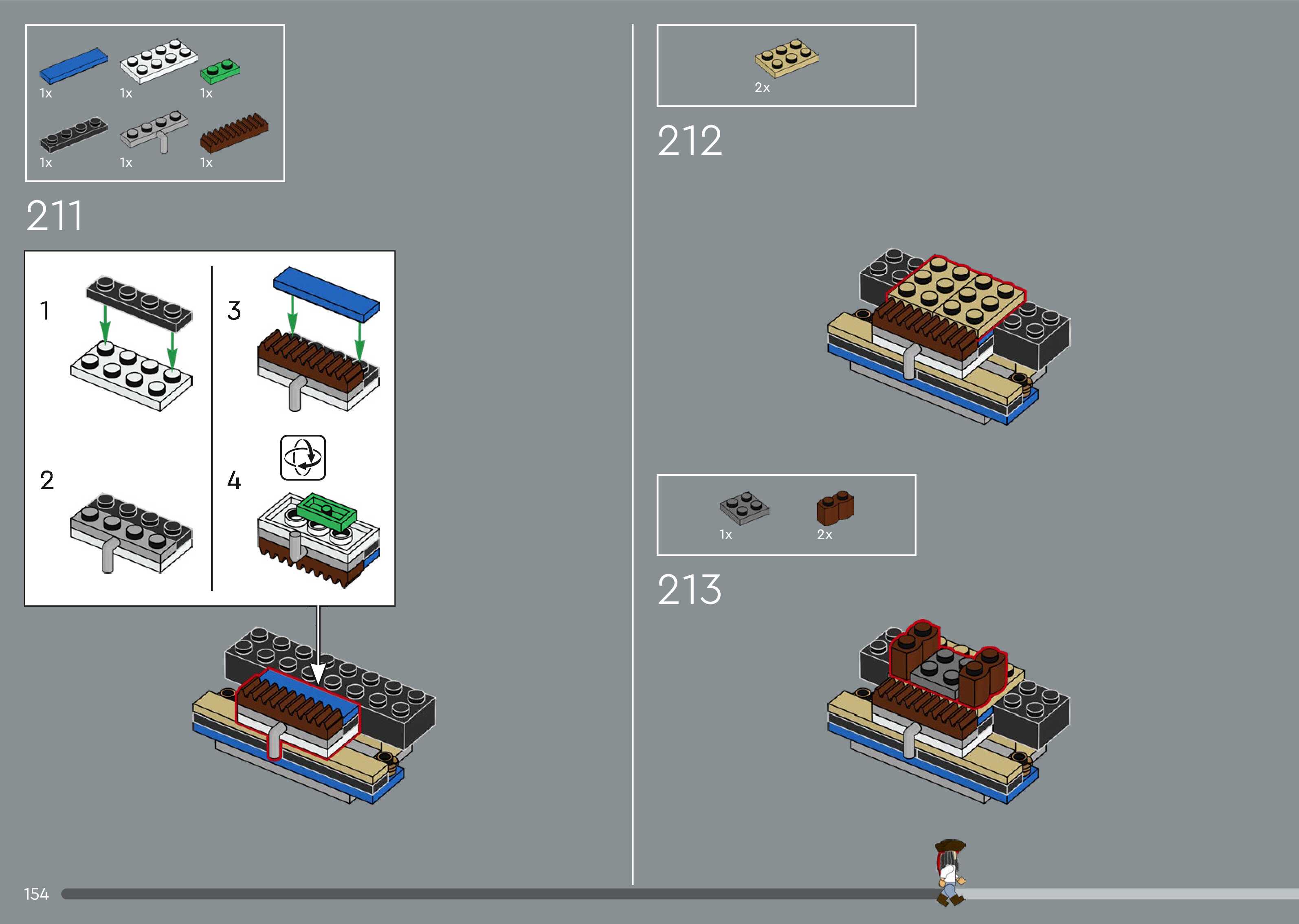 1x 1x 1x

1x 1x 1x

211

1

2

3

4

2x

212

1x 2x

213

154