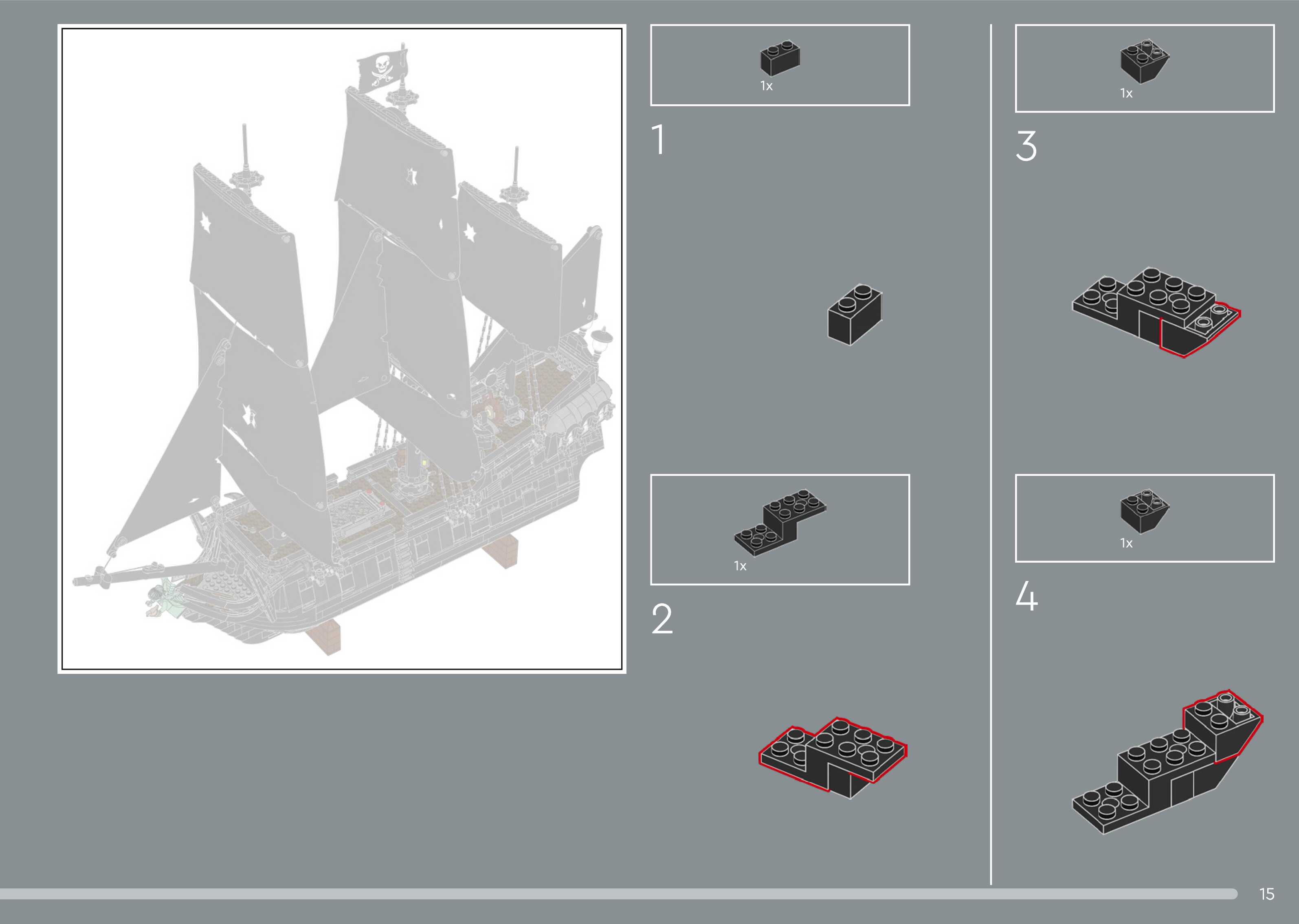 1x

1

1x

2

1x

3

1x

4

15