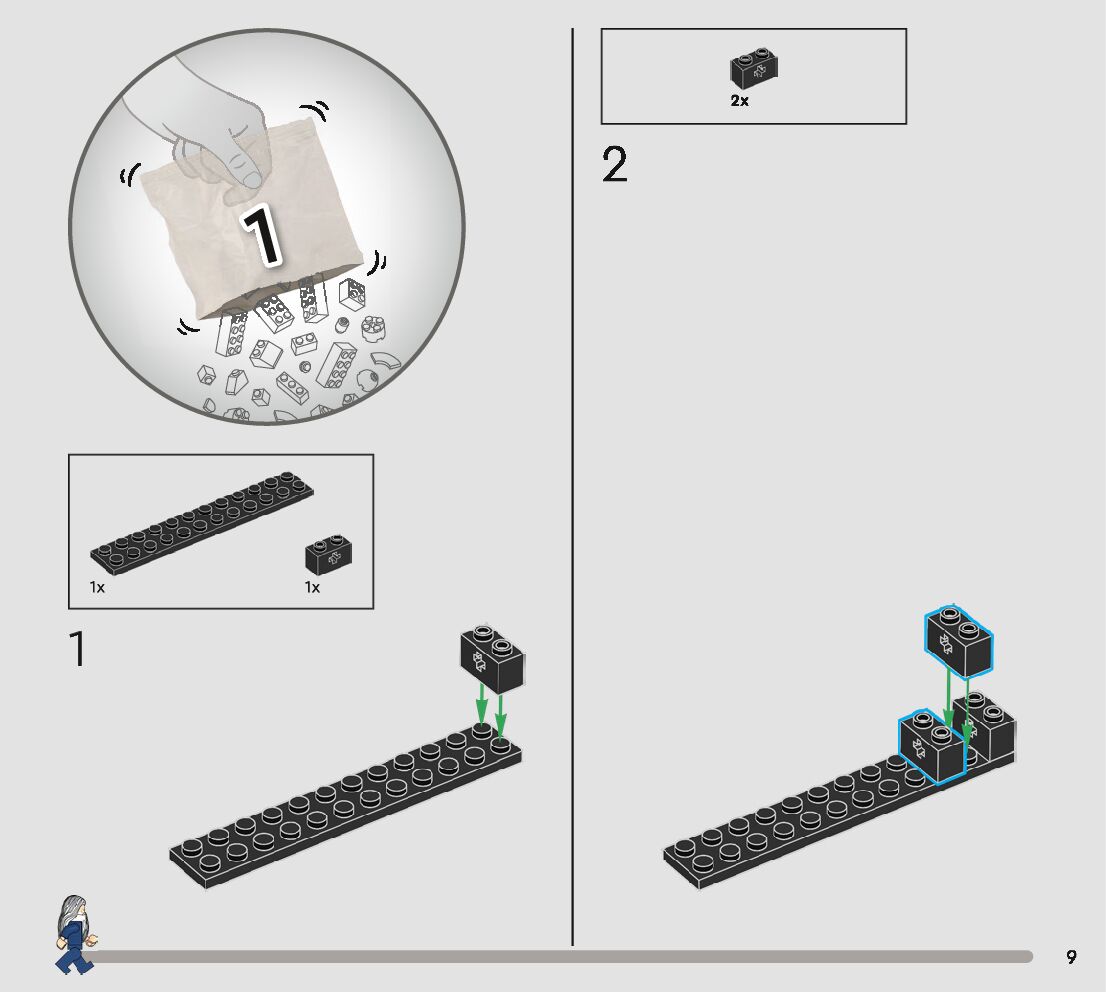 1

1x

1x

1

2x

2

9