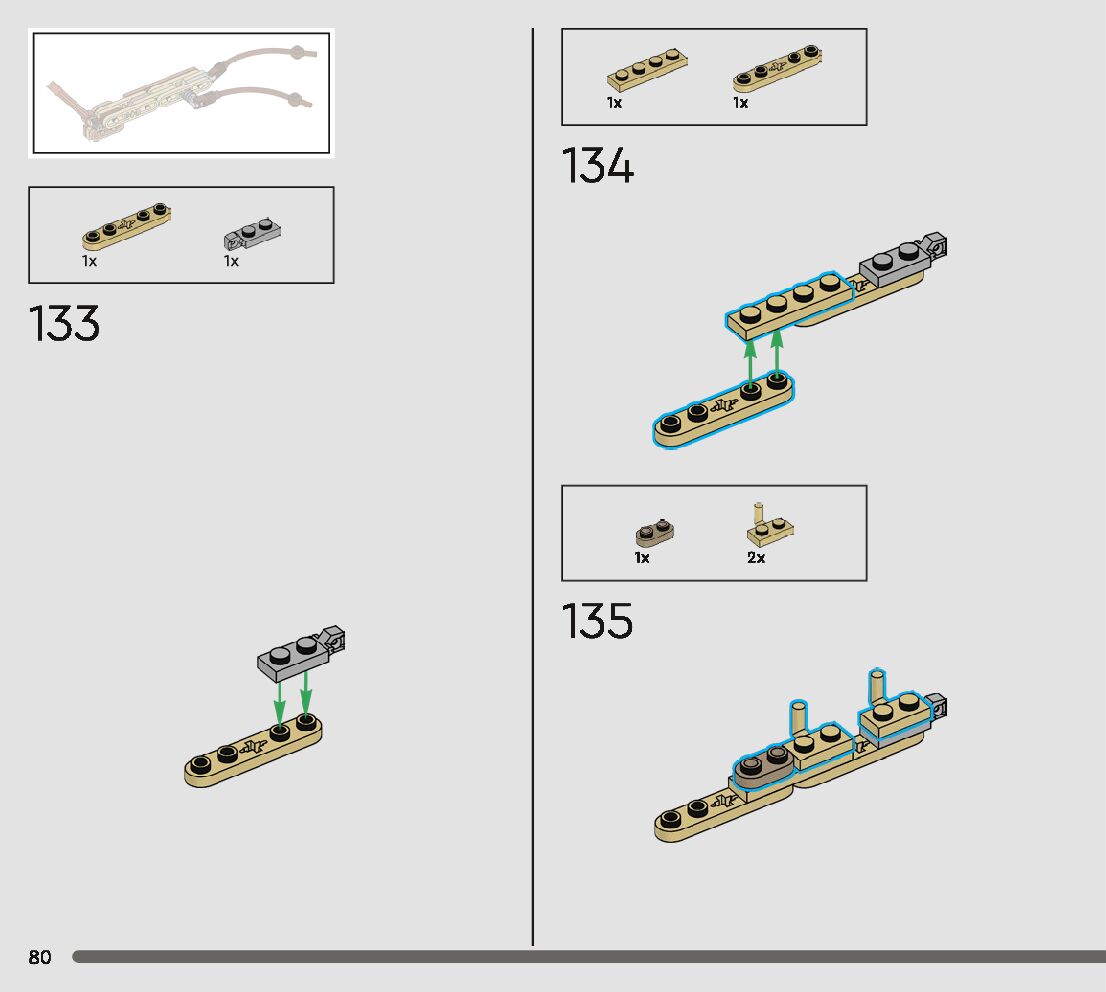 1x
1x

133

1x
1x

134

1x
2x

135

80