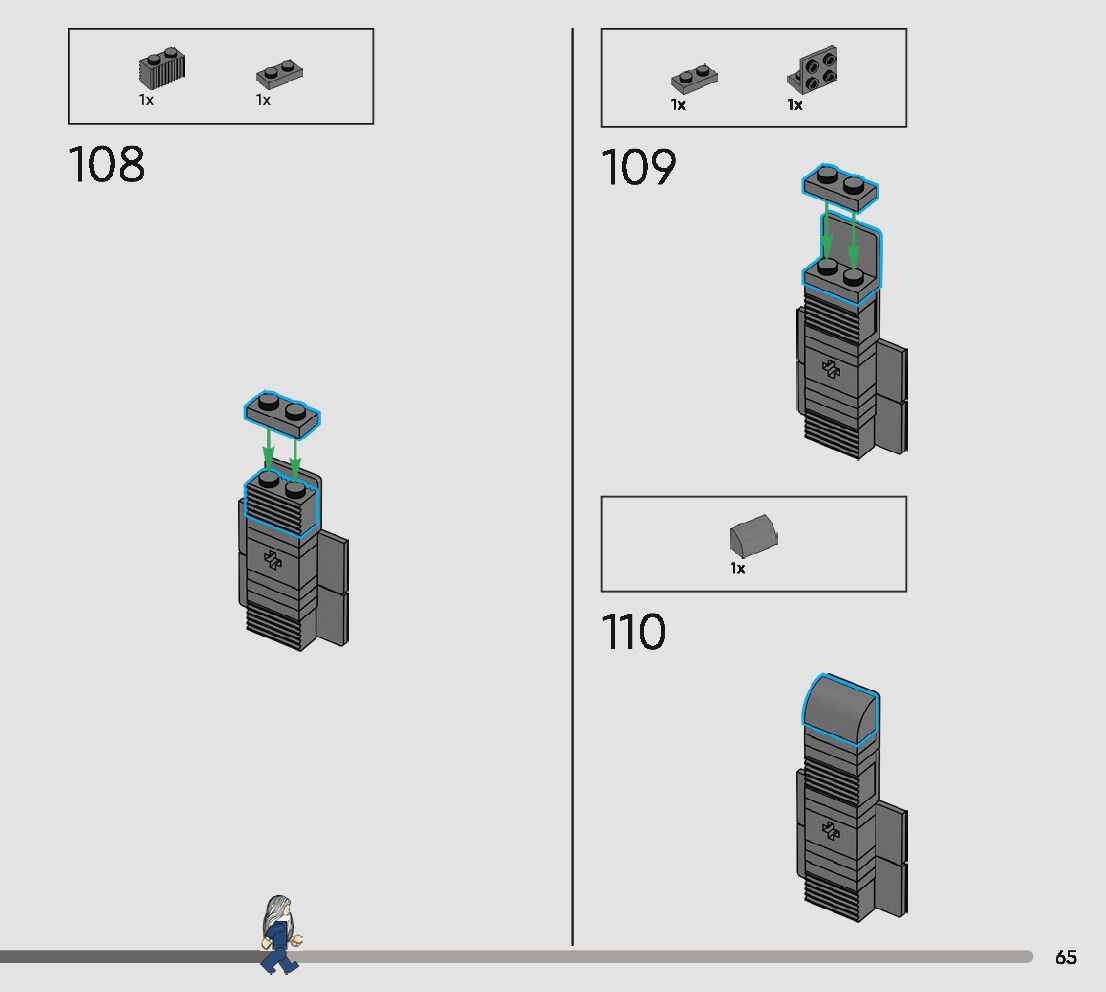 1x 1x

108

1x 1x

109

1x

110

65