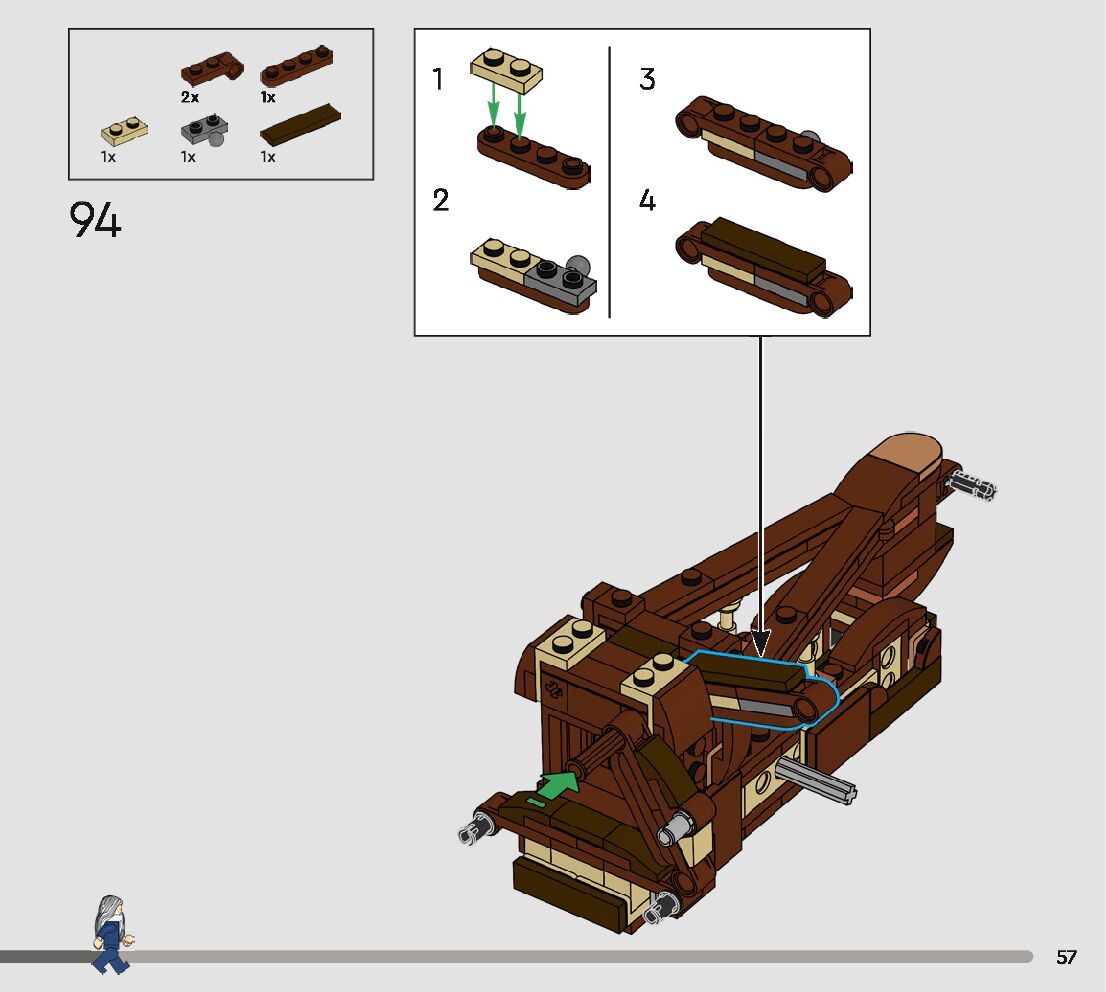 2x 1x
1x 1x 1x

94

1

2

3

4

57