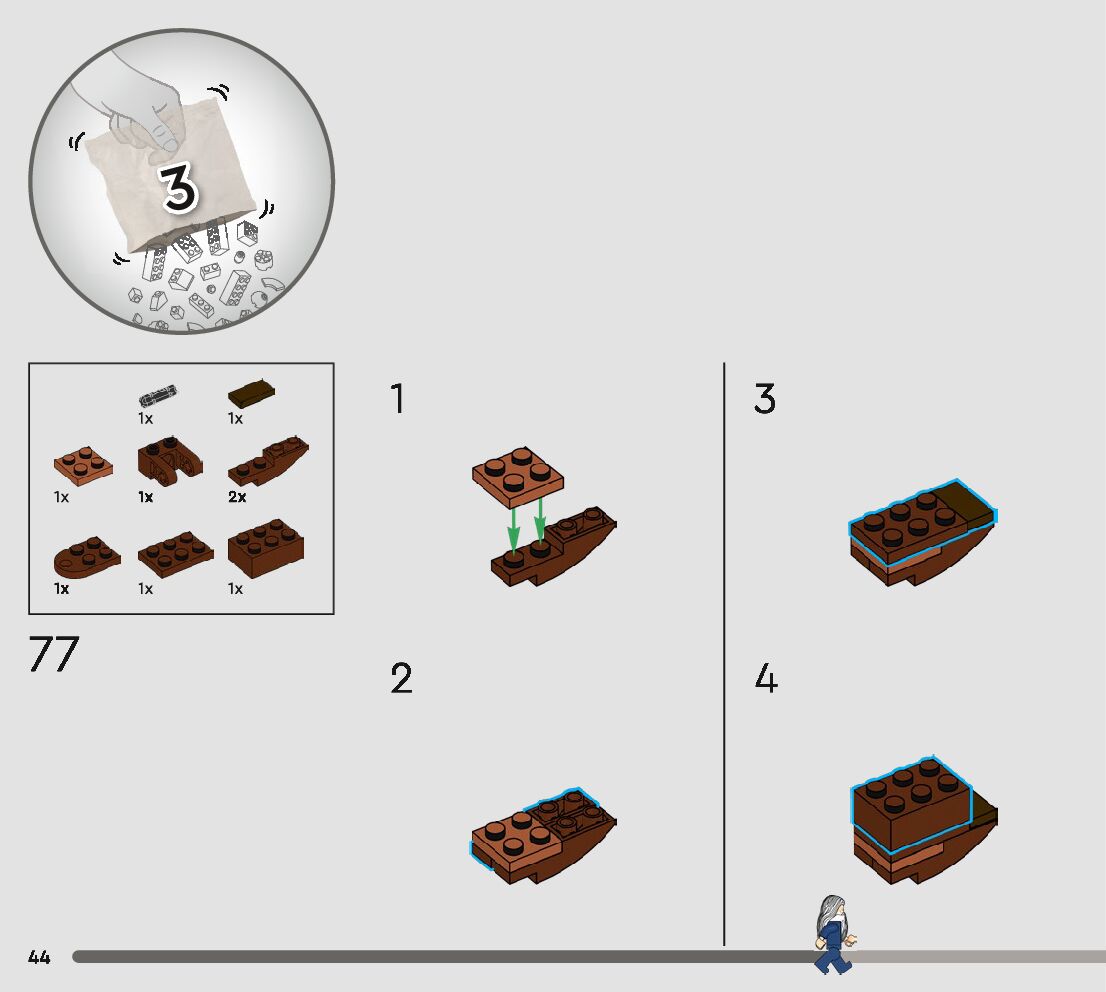 3

1x 1x
1x 1x 2x
1x 1x 1x

77

1

2

3

4

44